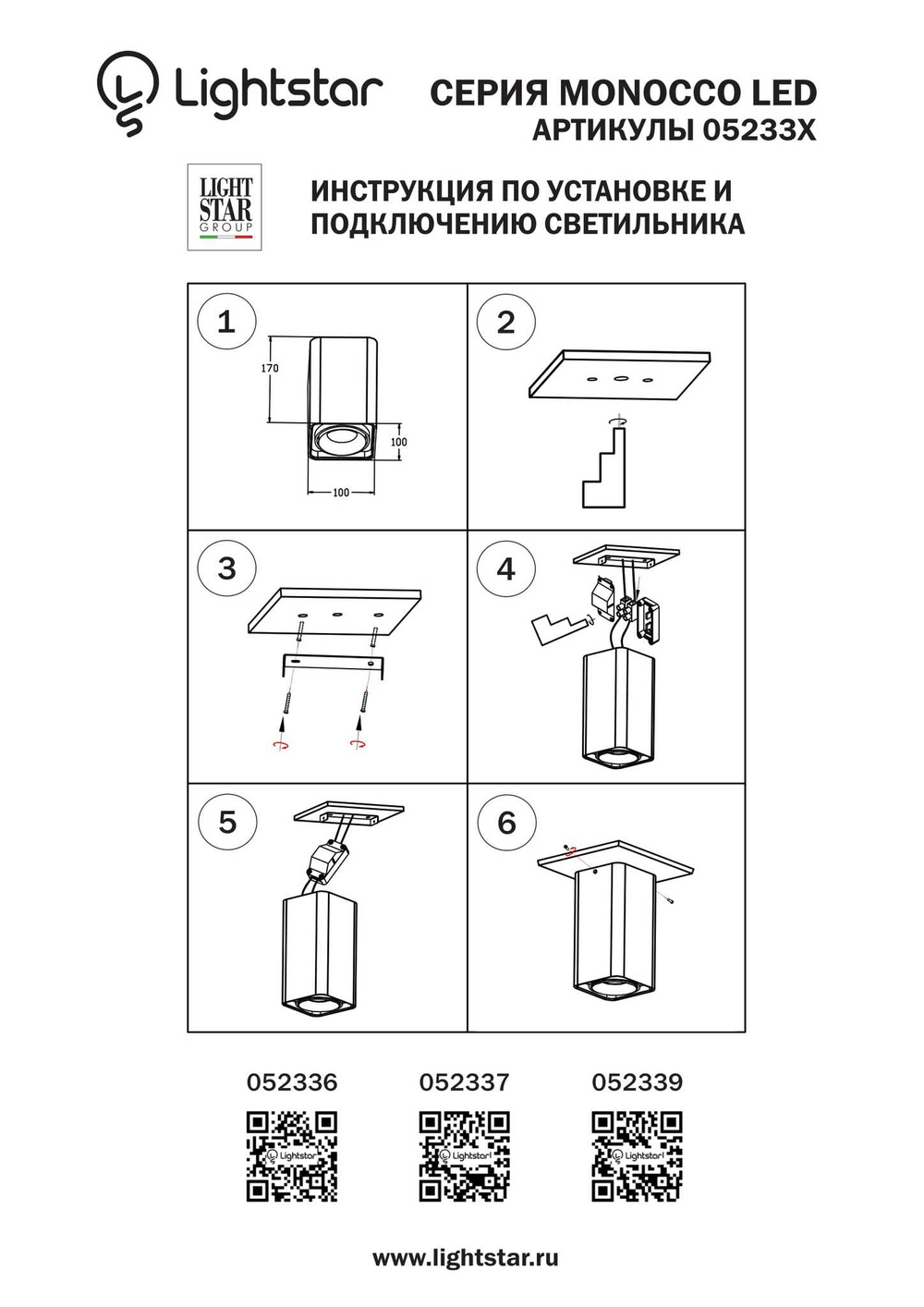 Lightstar

СЕРИЯ MONOCCO LED
АРТИКУЛЫ 05233X

LIGHT STAR GROUP

ИНСТРУКЦИЯ ПО УСТАНОВКЕ И ПОДКЛЮЧЕНИЮ СВЕТИЛЬНИКА

1
170
100
100

2

3

4

5

6

052336
Lightstar

052337
Lightstar

052339
Lightstar

www.lightstar.ru