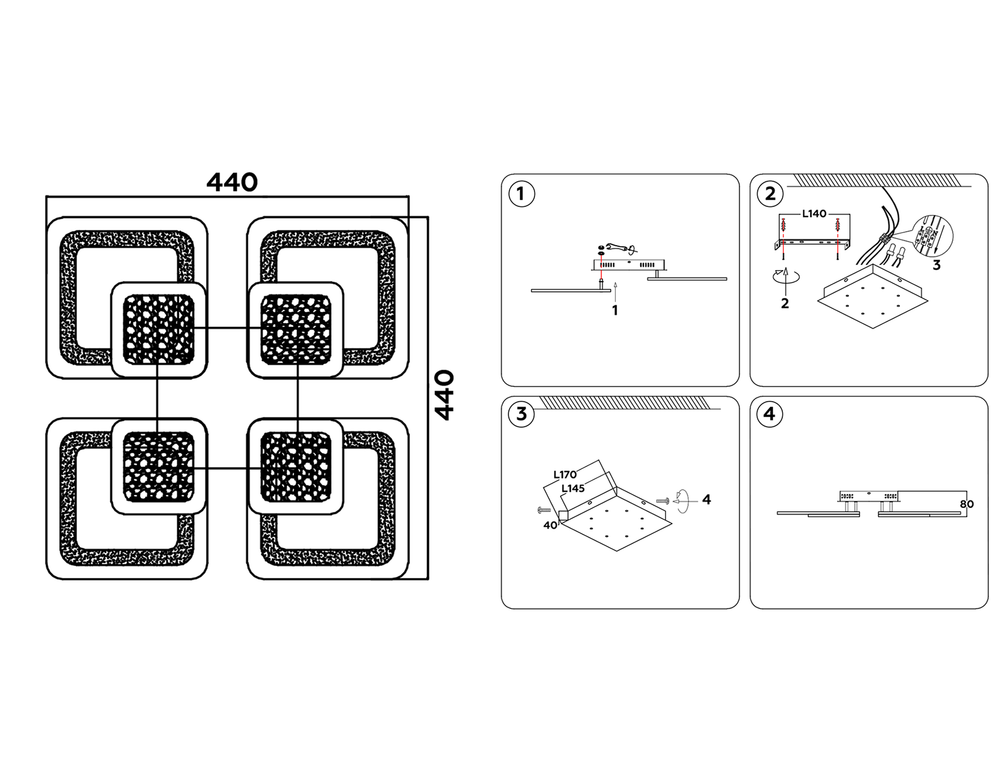 440

440

1

1

2

L140

2

3

3

L170

L145

40

4

4

80