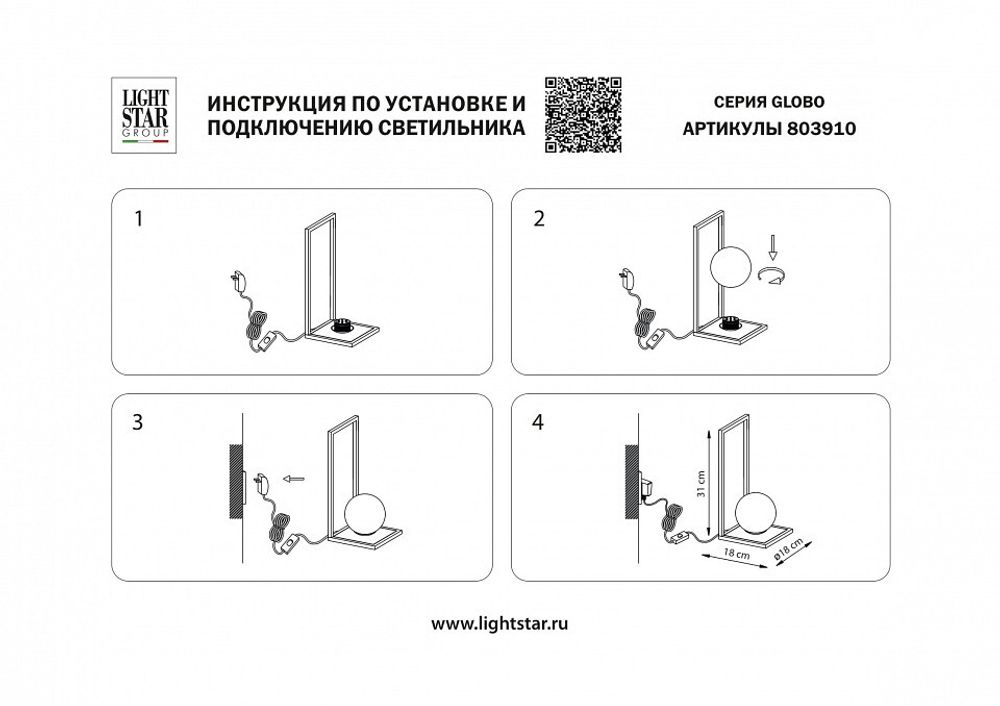 LIGHT STAR GROUP

ИНСТРУКЦИЯ ПО УСТАНОВКЕ И ПОДКЛЮЧЕНИЮ СВЕТИЛЬНИКА

СЕРИЯ GLOBO
АРТИКУЛЫ 803910

1

2

3

4

31 cm

18 cm

ø18 cm

www.lightstar.ru