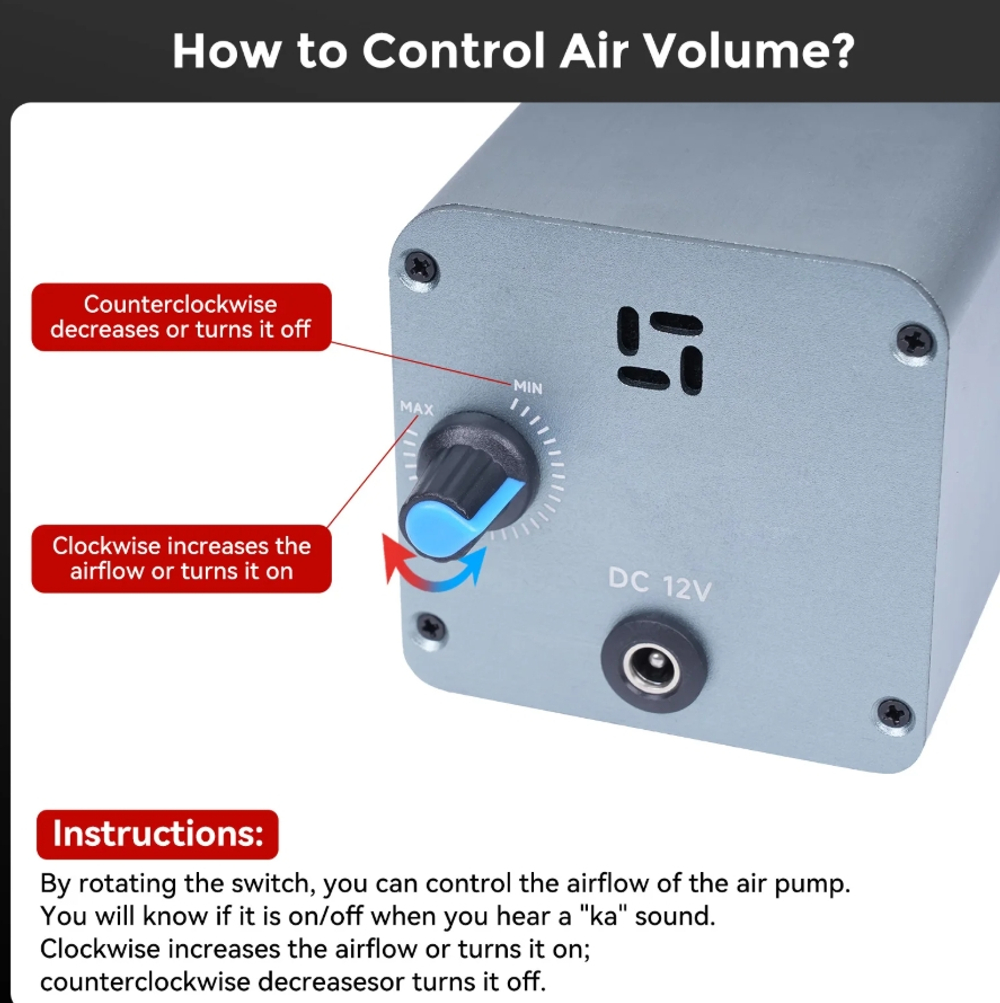 How to Control Air Volume?

Counterclockwise decreases or turns it off

MIN

MAX

Clockwise increases the airflow or turns it on

DC 12V

Instructions:

By rotating the switch, you can control the airflow of the air pump. You will know if it is on/off when you hear a "ka" sound. Clockwise increases the airflow or turns it on; counterclockwise decreasesor turns it off.