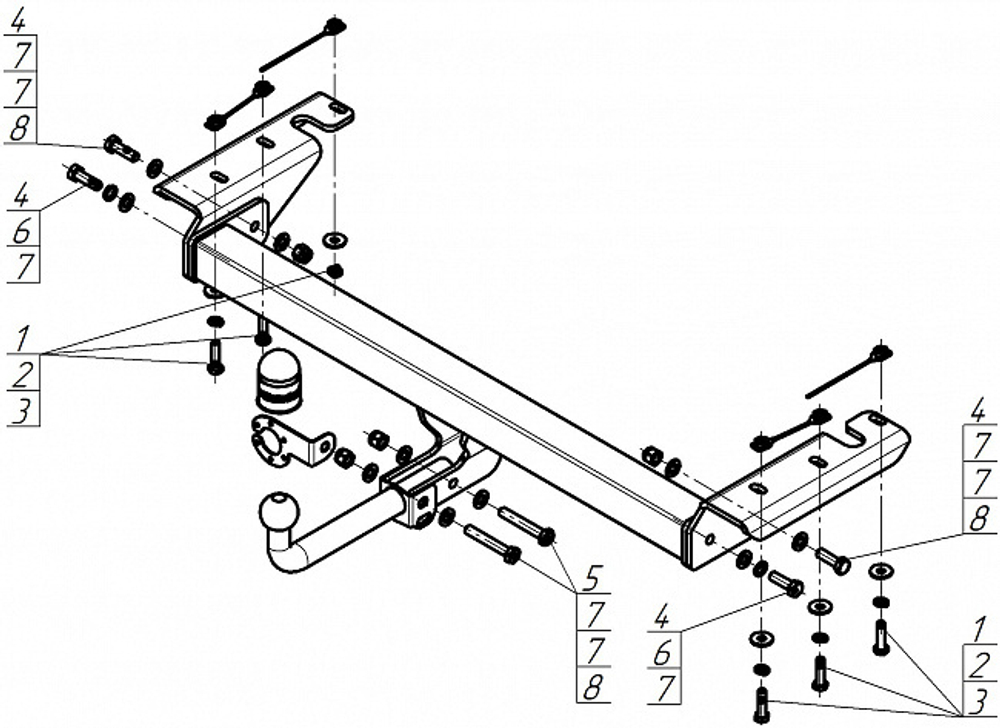 4
7
7
8
4
6
7
1
2
3
4
7
7
8
5
7
7
8
4
6
7
1
2
3