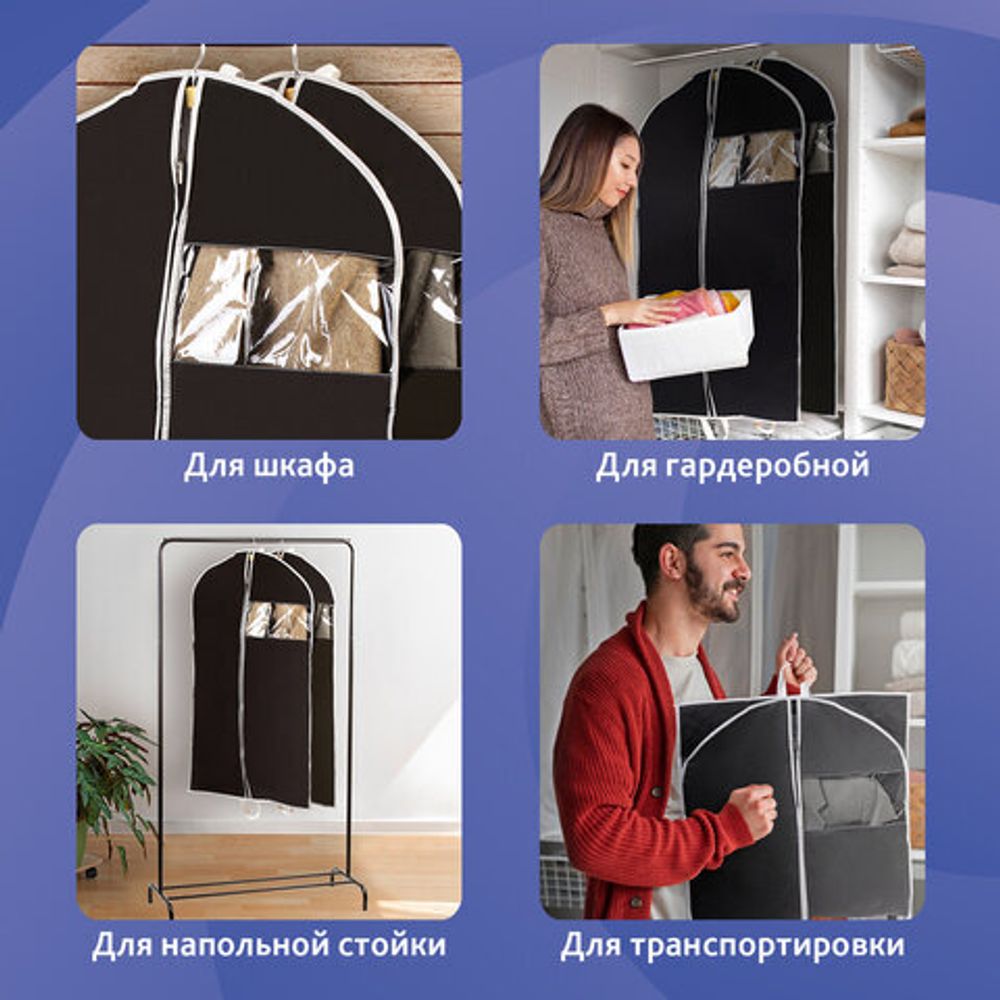 Для шкафа

Для гардеробной

Для напольной стойки

Для транспортировки