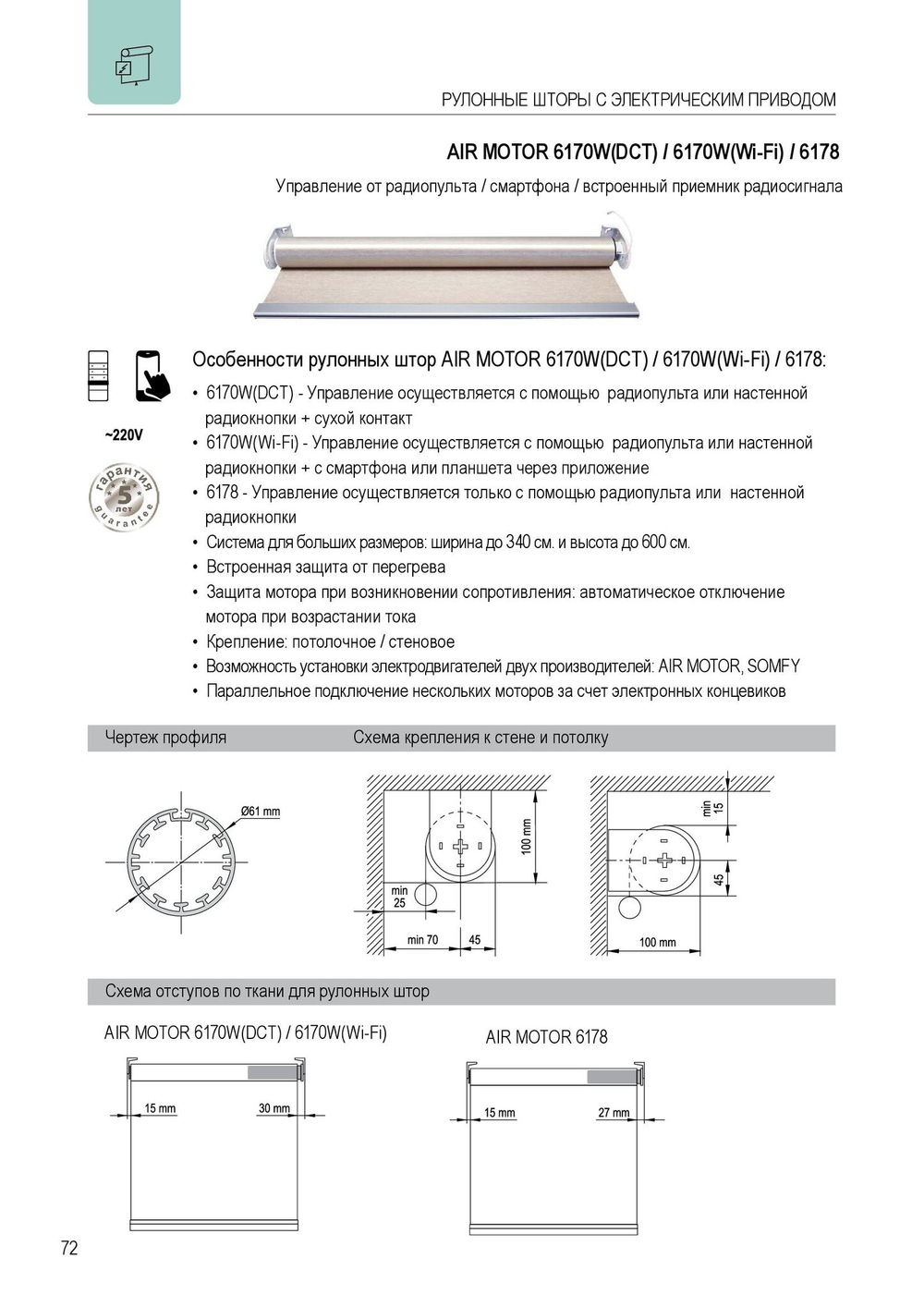 РУЛОННЫЕ ШТОРЫ С ЭЛЕКТРИЧЕСКИМ ПРИВОДОМ

AIR MOTOR 6170W(DCT) / 6170W(Wi-Fi) / 6178

Управление от радиопульта / смартфона / встроенный приемник радиосигнала

~220V

гарантия 5 лет guarantee

Особенности рулонных штор AIR MOTOR 6170W(DCT) / 6170W(Wi-Fi) / 6178:

• 6170W(DCT) - Управление осуществляется с помощью радиопульта или настенной радиокнопки + сухой контакт
• 6170W(Wi-Fi) - Управление осуществляется с помощью радиопульта или настенной радиокнопки + с смартфона или планшета через приложение
• 6178 - Управление осуществляется только с помощью радиопульта или настенной радиокнопки
• Система для больших размеров: ширина до 340 см. и высота до 600 см.
• Встроенная защита от перегрева
• Защита мотора при возникновении сопротивления: автоматическое отключение мотора при возрастании тока
• Крепление: потолочное / стеновое
• Возможность установки электродвигателей двух производителей: AIR MOTOR, SOMFY
• Параллельное подключение нескольких моторов за счет электронных концевиков

Чертеж профиля

Схема крепления к стене и потолку

Ø61 mm

100 mm

min 25

min 70

45

min 15

45

100 mm

Схема отступов по ткани для рулонных штор

AIR MOTOR 6170W(DCT) / 6170W(Wi-Fi)

15 mm

30 mm

AIR MOTOR 6178

15 mm

27 mm

72