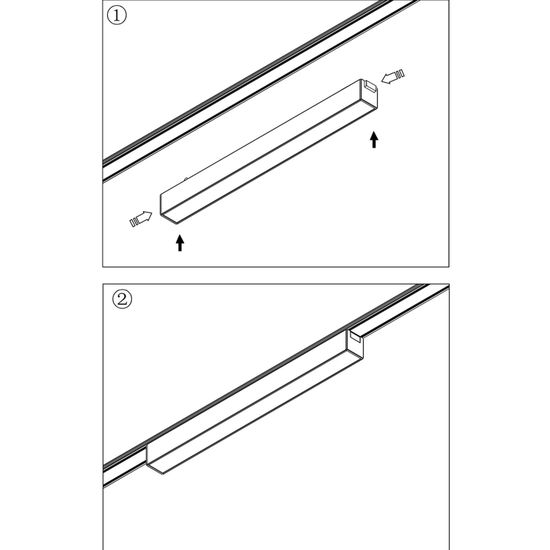 ①

②