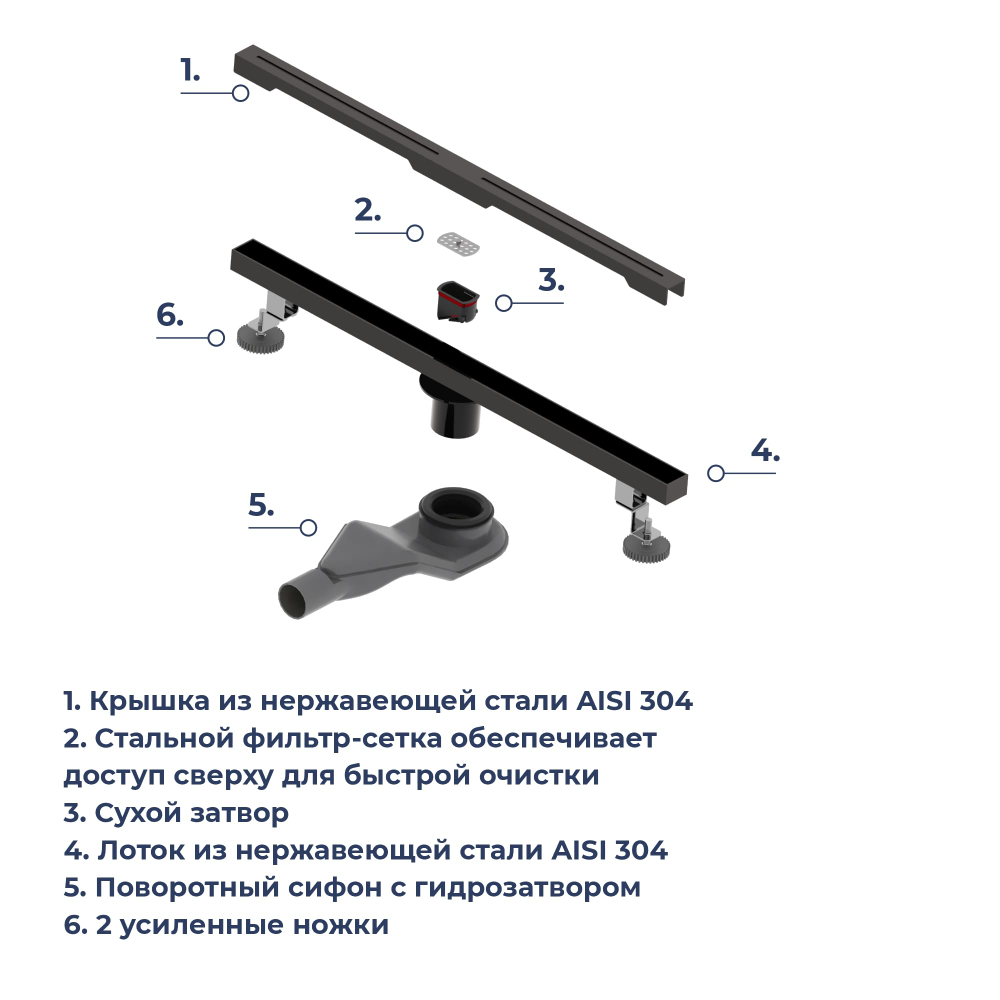 1.
2.
3.
6.
4.
5.

1. Крышка из нержавеющей стали AISI 304
2. Стальной фильтр-сетка обеспечивает доступ сверху для быстрой очистки
3. Сухой затвор
4. Лоток из нержавеющей стали AISI 304
5. Поворотный сифон с гидрозатвором
6. 2 усиленные ножки