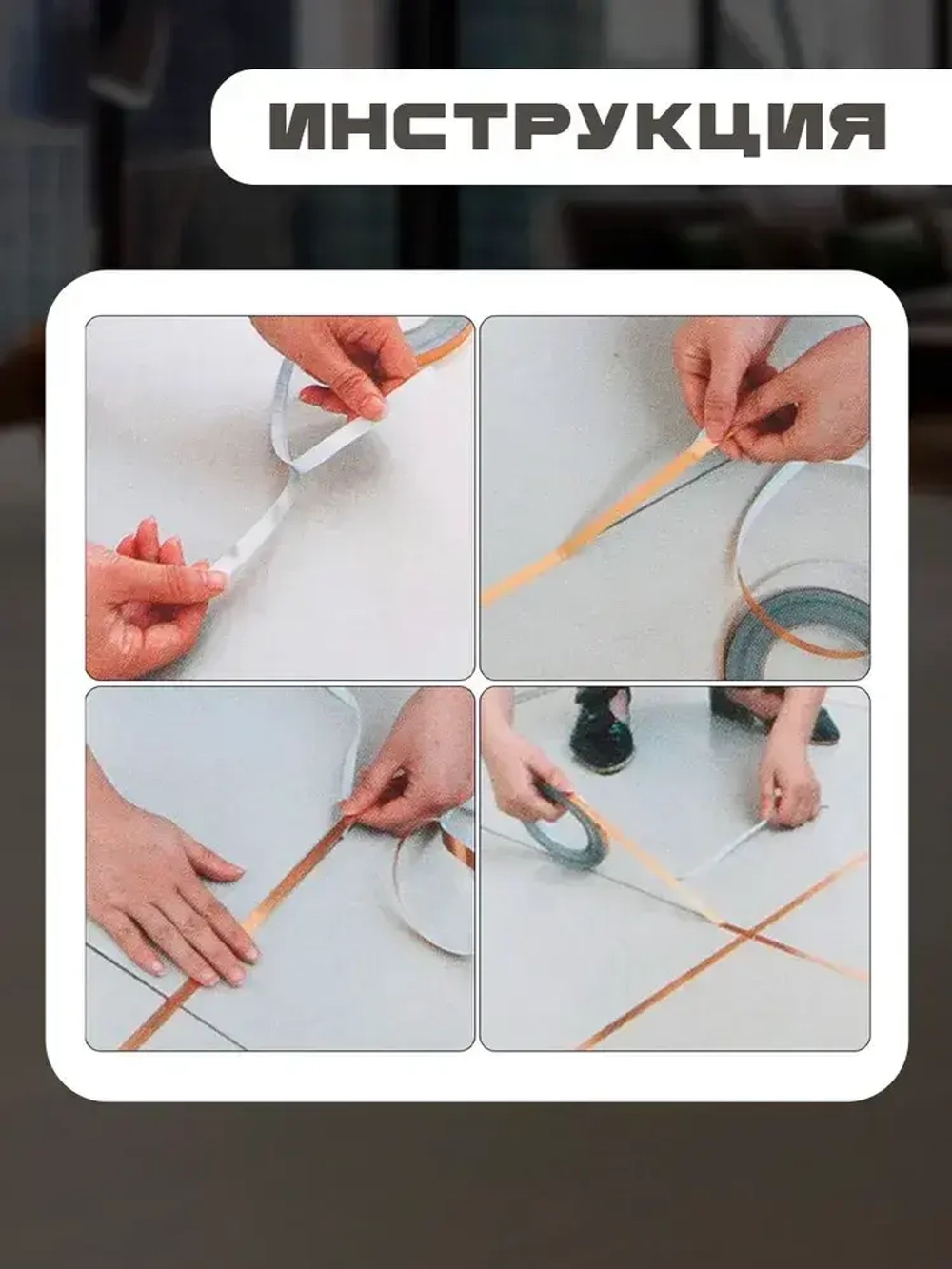 ИНСТРУКЦИЯ