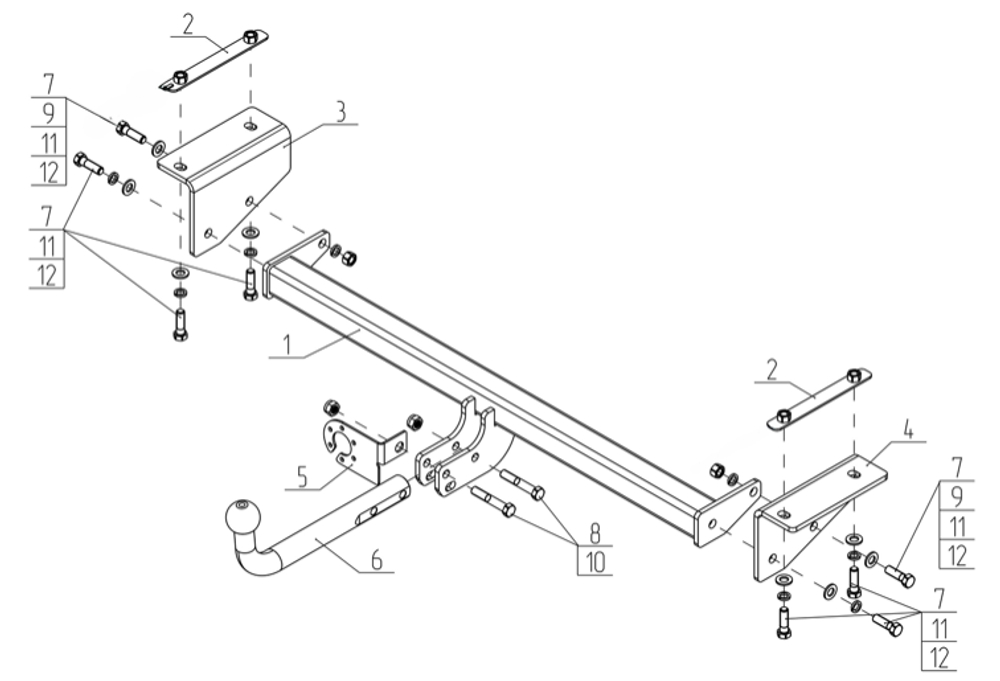 2
7
9
11
12
3
7
11
12
1
2
4
5
6
8
10
7
9
11
12
7
11
12