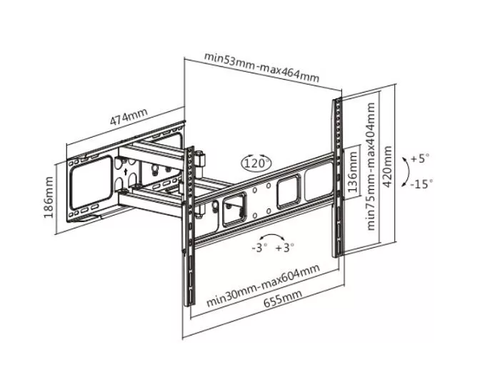 min53mm-max464mm

474mm

186mm

120°

136mm

min75mm-max404mm

420mm

+5°

-15°

-3°

+3°

min30mm-max604mm

655mm