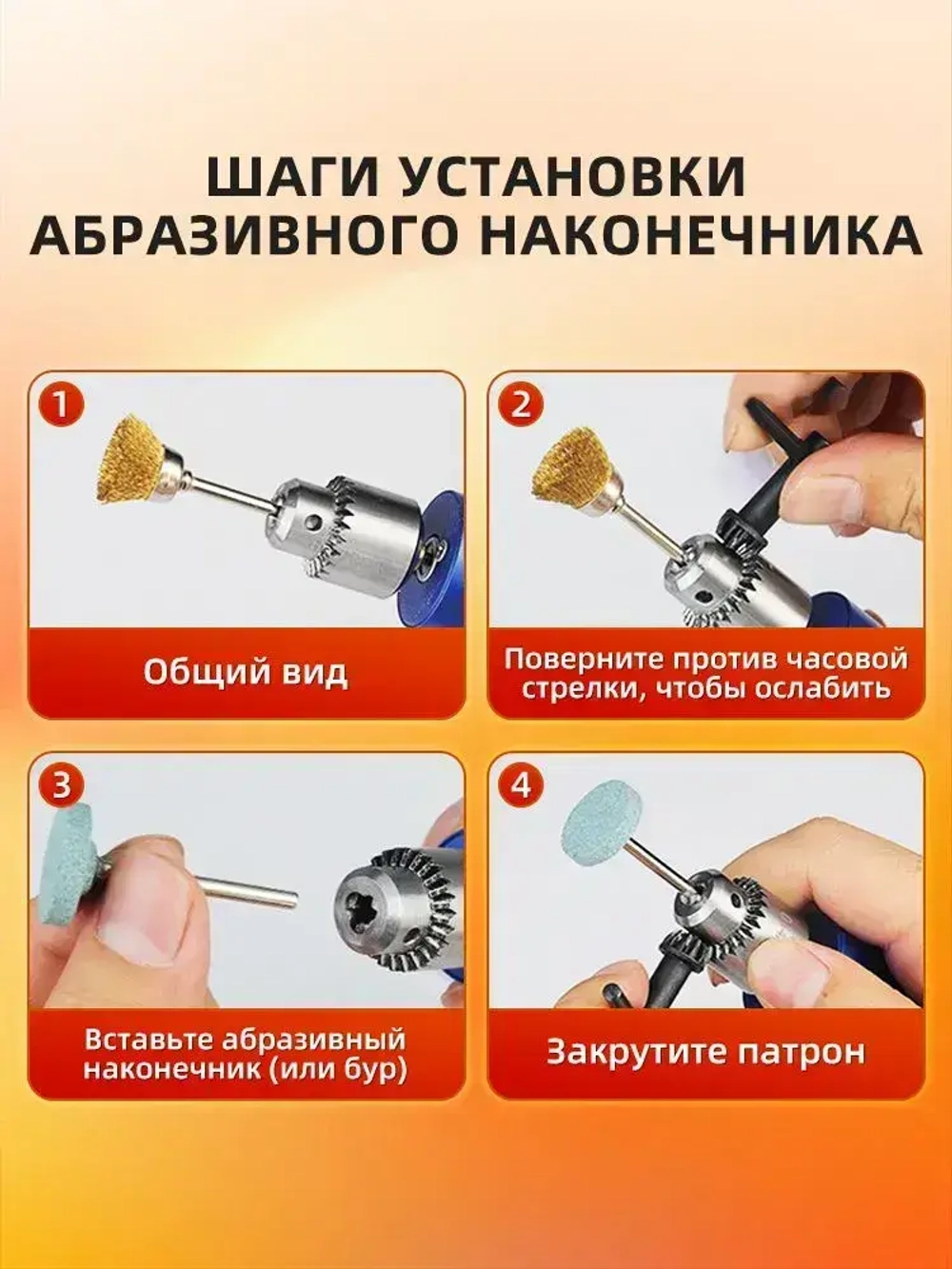 ШАГИ УСТАНОВКИ АБРАЗИВНОГО НАКОНЕЧНИКА

1

Общий вид

2

Поверните против часовой стрелки, чтобы ослабить

3

Вставьте абразивный наконечник (или бур)

4

Закрутите патрон