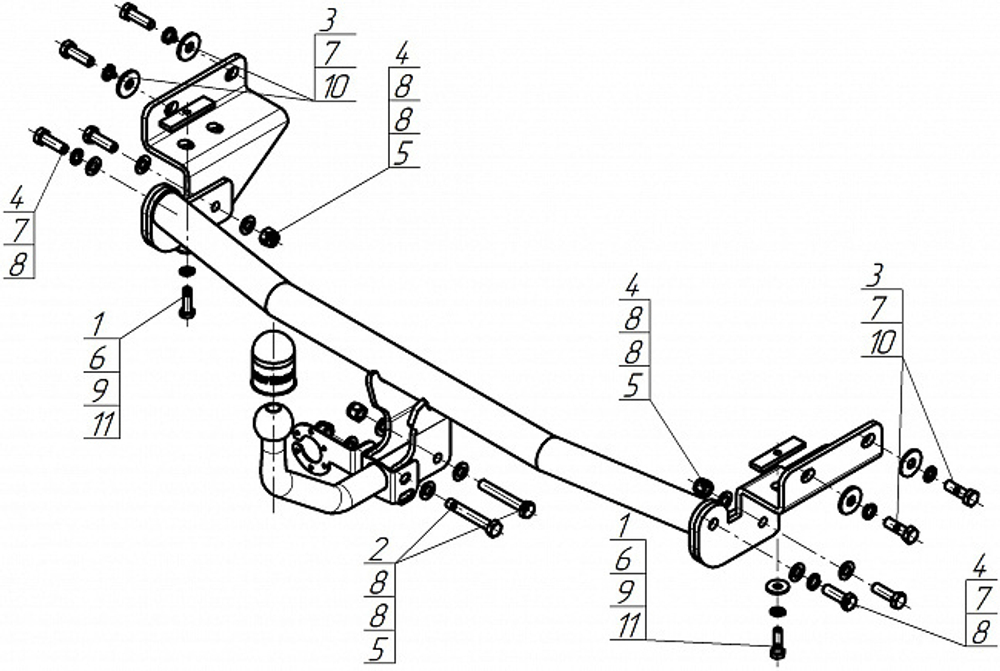 3
7
10

4
8
8
5

4
7
8

1
6
9
11

4
8
8
5

3
7
10

2
8
8
5

1
6
9
11

4
7
8