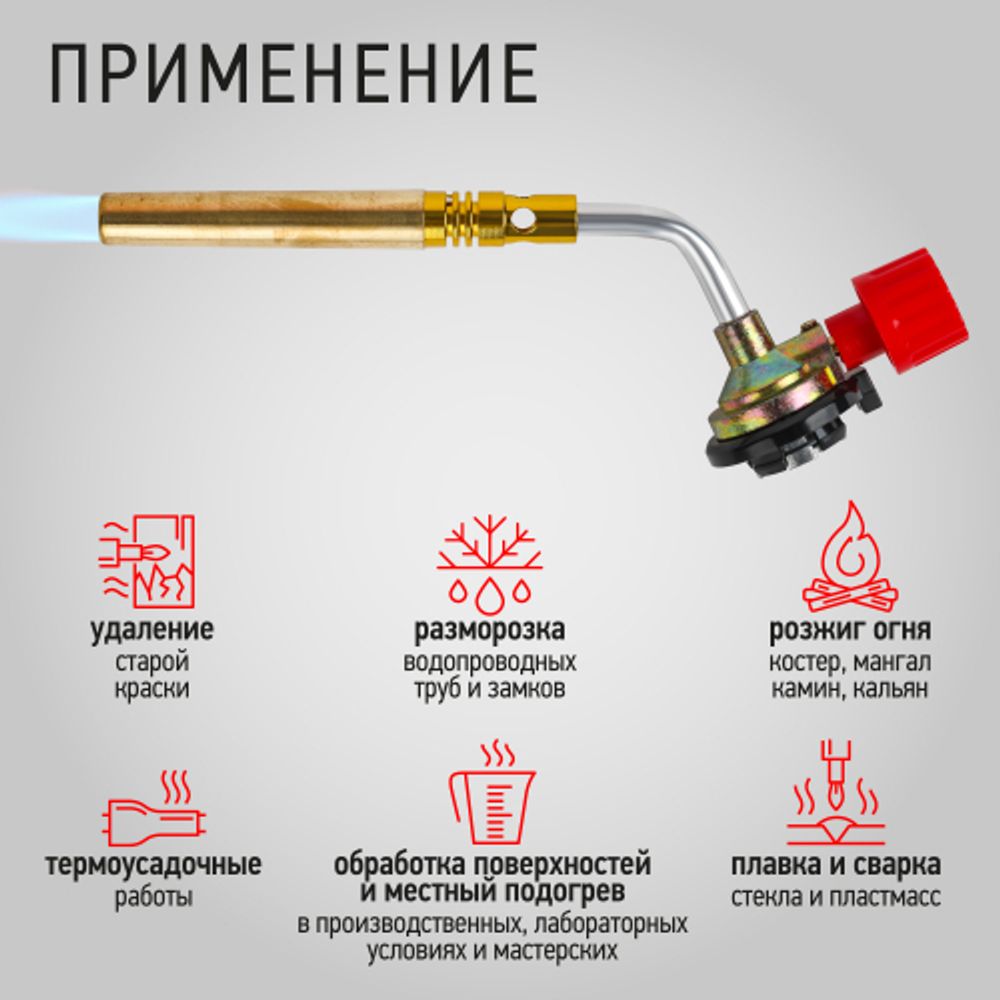 ПРИМЕНЕНИЕ

удаление
старой
краски

разморозка
водопроводных
труб и замков

розжиг огня
костер, мангал
камин, кальян

термоусадочные
работы

обработка поверхностей
и местный подогрев
в производственных, лабораторных
условиях и мастерских

плавка и сварка
стекла и пластмасс