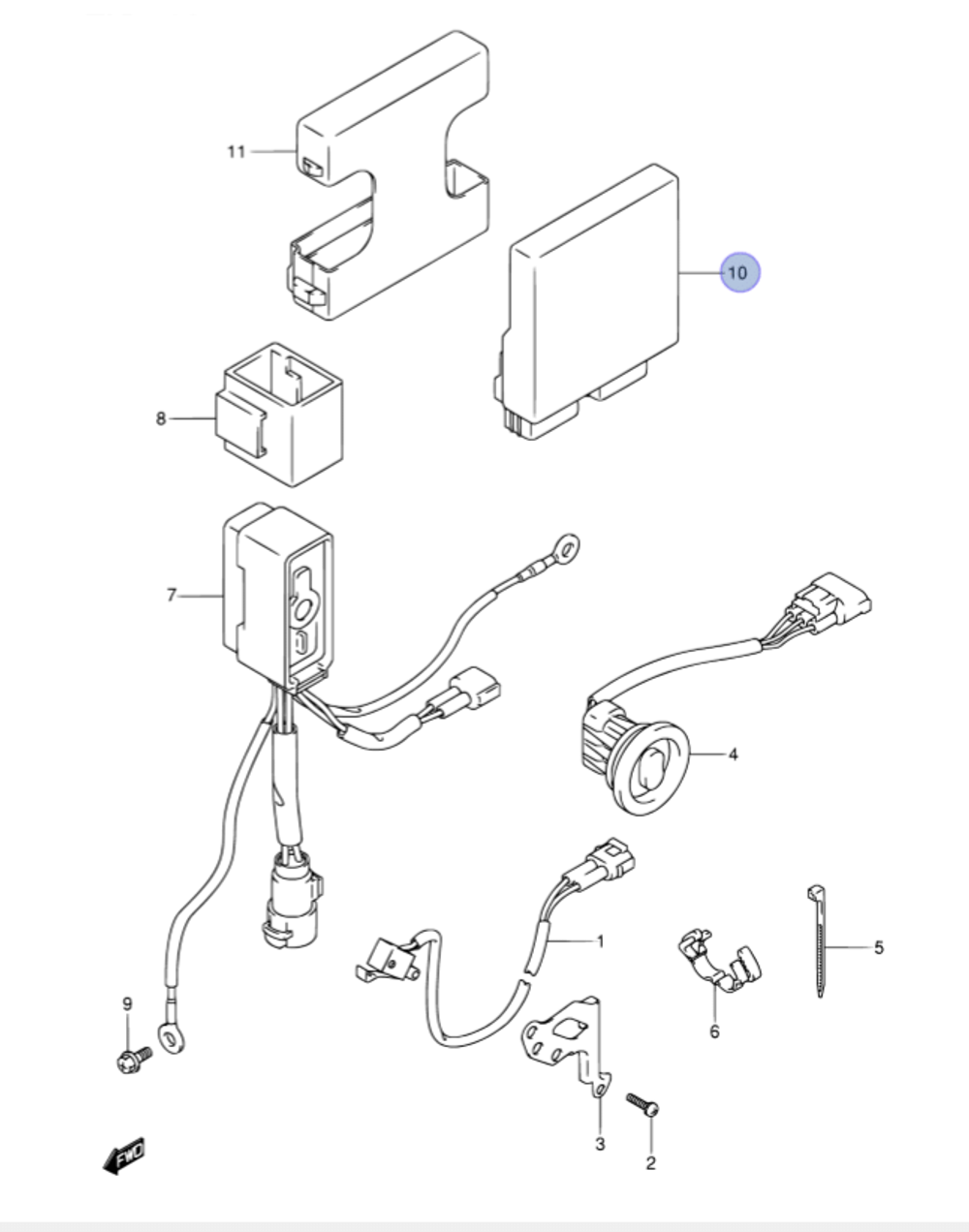 11
10
8
7
4
1
5
6
9
3
2
FWD