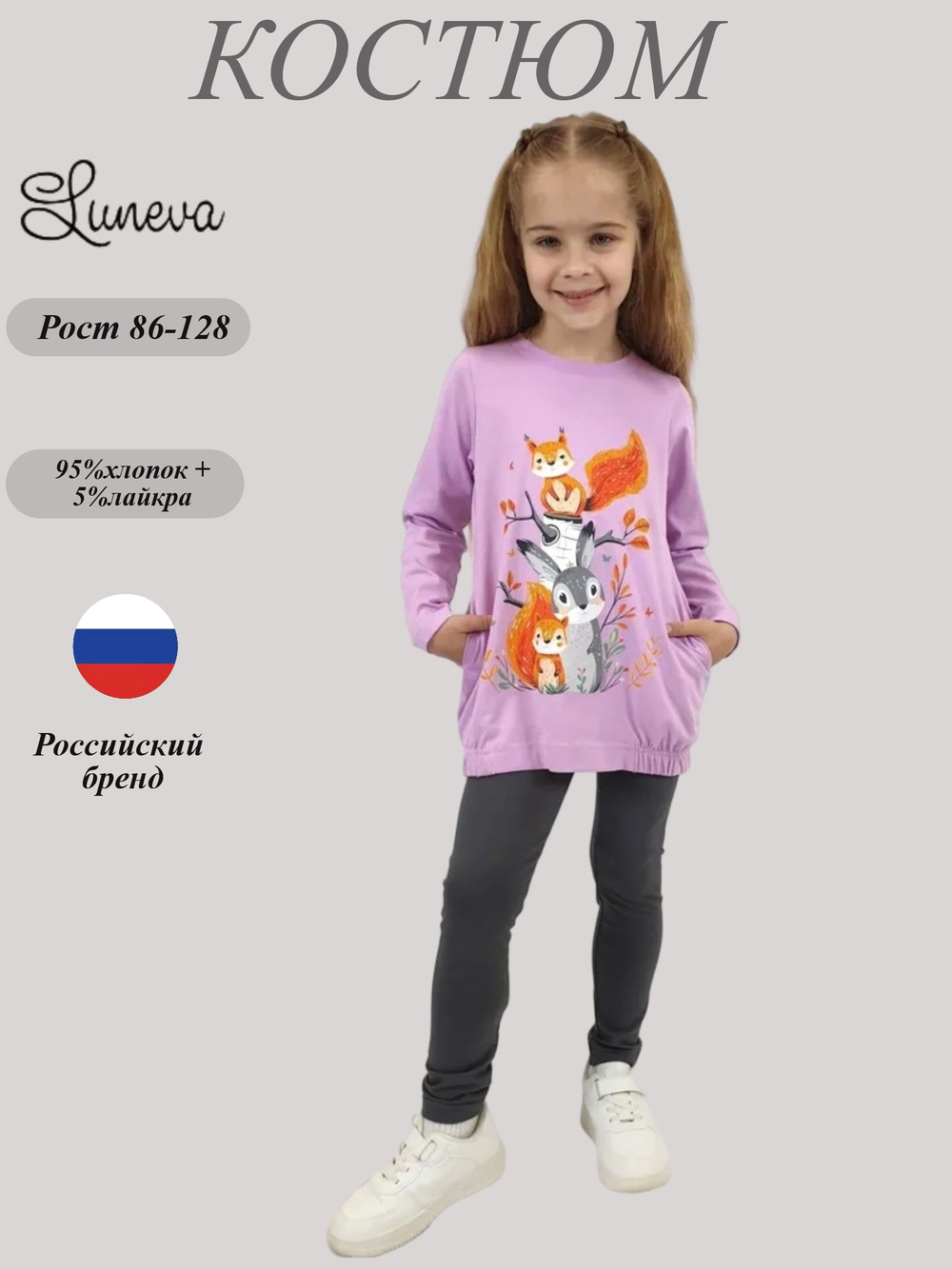 КОСТЮМ

Luneva

Рост 86-128

95%хлопок + 5%лайкра

Российский бренд