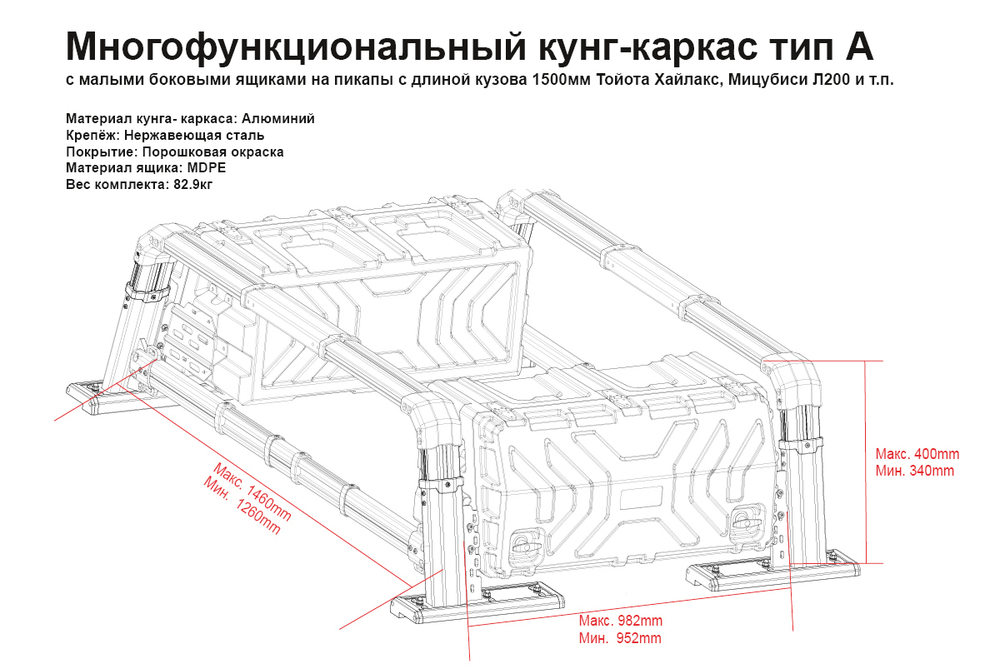 Многофункциональный кунг-каркас тип А
с малыми боковыми ящиками на пикапы с длиной кузова 1500мм Тойота Хайлакс, Мицубиси Л200 и т.п.

Материал кунга- каркаса: Алюминий
Крепёж: Нержавеющая сталь
Покрытие: Порошковая окраска
Материал ящика: MDPE
Вес комплекта: 82.9кг

Макс. 1460mm
Мин. 1260mm

Макс. 400mm
Мин. 340mm

Макс. 982mm
Мин. 952mm