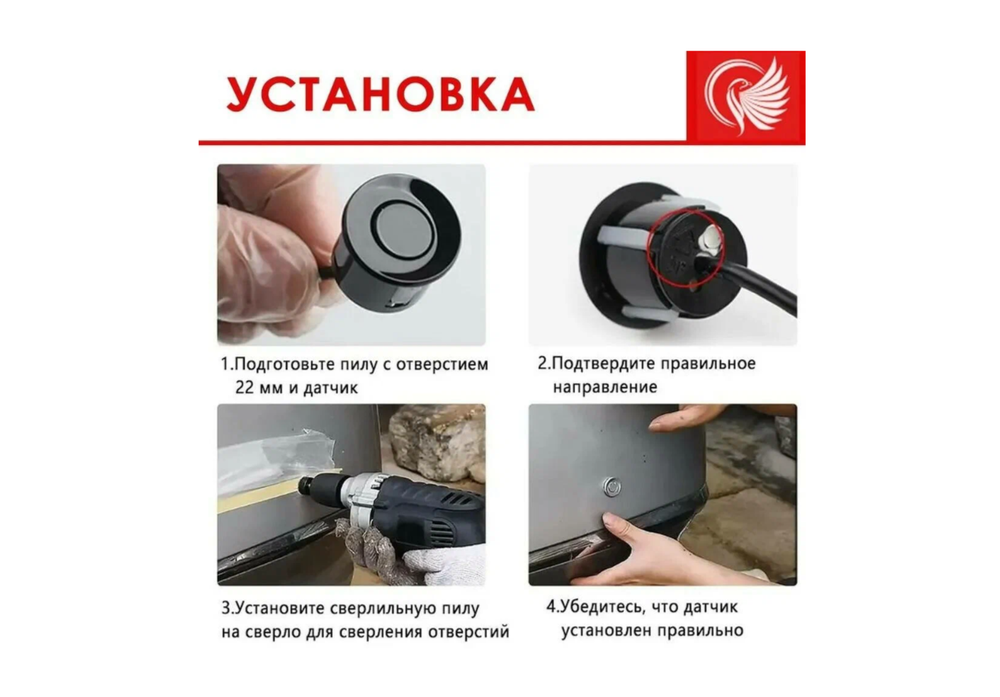 УСТАНОВКА

1.Подготовьте пилу с отверстием 22 мм и датчик

2.Подтвердите правильное направление

3.Установите сверлильную пилу на сверло для сверления отверстий

4.Убедитесь, что датчик установлен правильно