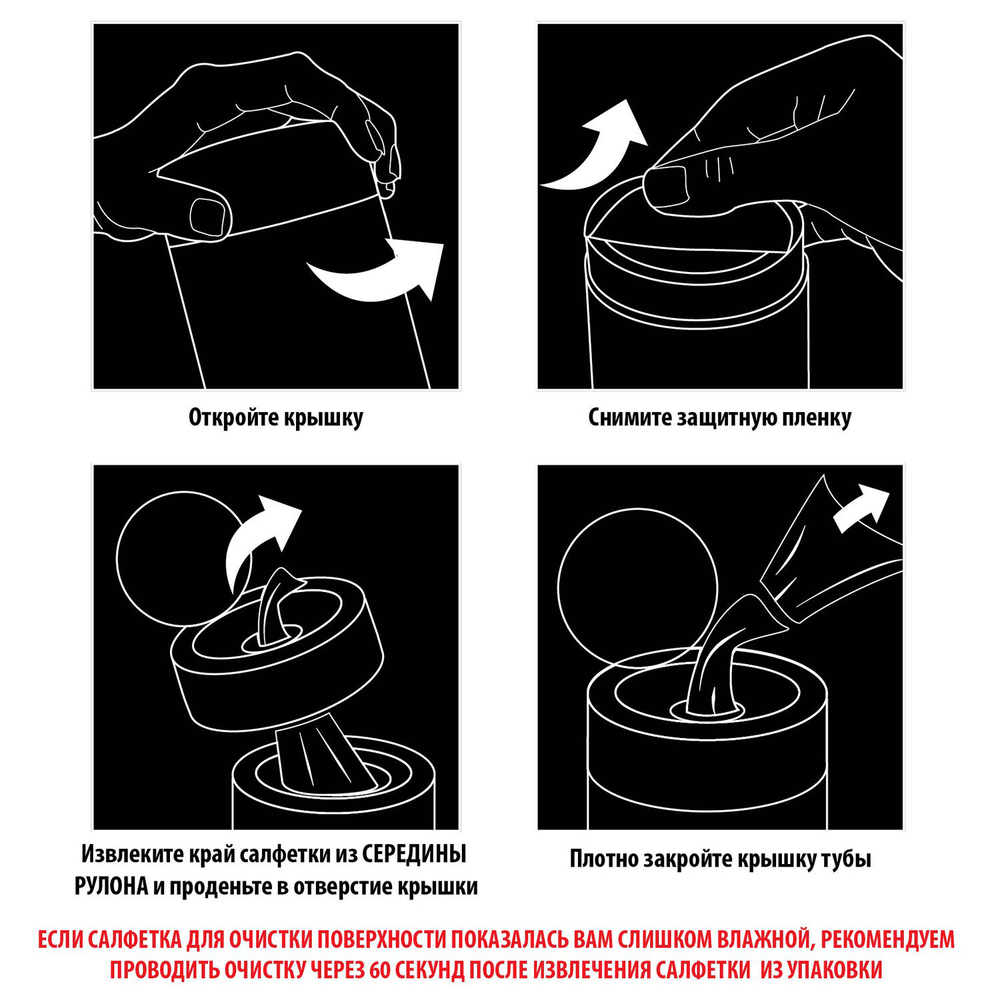 Откройте крышку

Снимите защитную пленку

Извлеките край салфетки из СЕРЕДИНЫ РУЛОНА и проденьте в отверстие крышки

Плотно закройте крышку тубы

ЕСЛИ САЛФЕТКА ДЛЯ ОЧИСТКИ ПОВЕРХНОСТИ ПОКАЗАЛАСЬ ВАМ СЛИШКОМ ВЛАЖНОЙ, РЕКОМЕНДУЕМ ПРОВОДИТЬ ОЧИСТКУ ЧЕРЕЗ 60 СЕКУНД ПОСЛЕ ИЗВЛЕЧЕНИЯ САЛФЕТКИ ИЗ УПАКОВКИ