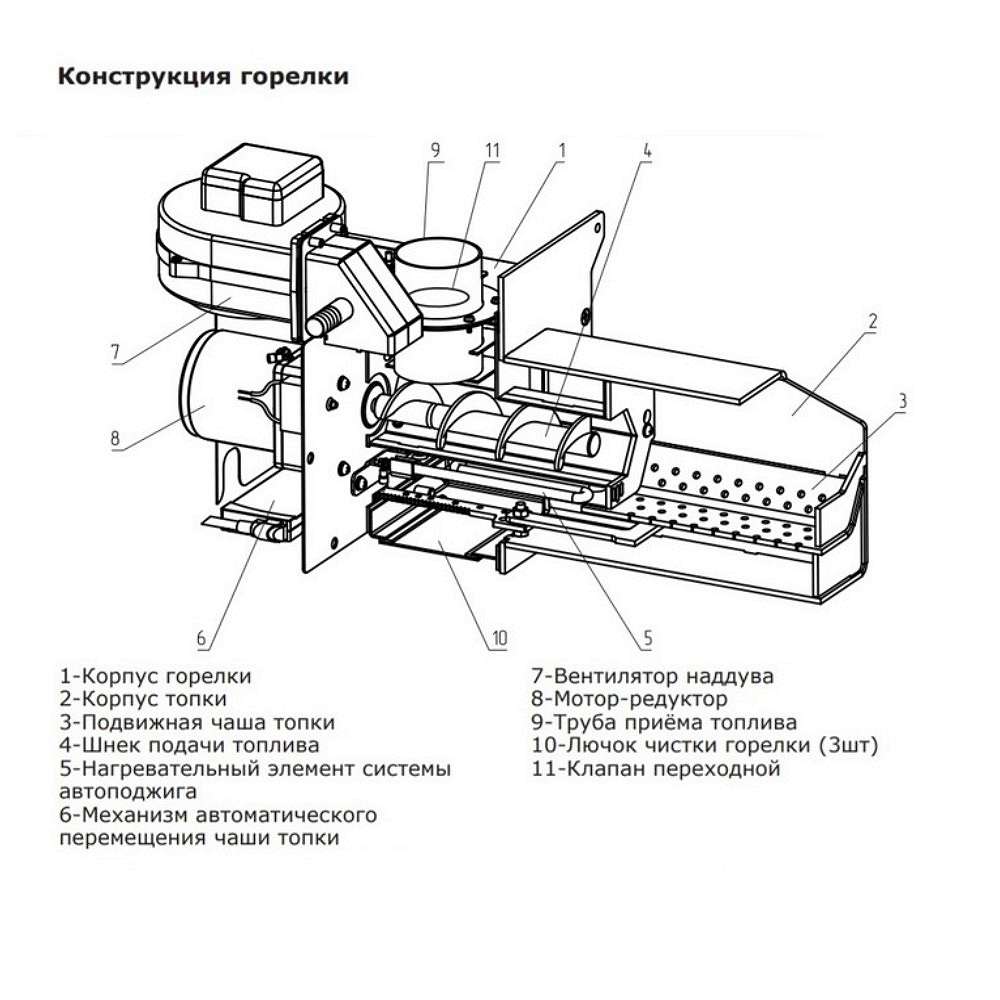 Конструкция горелки

9
11
1
4
2
3
7
8
6
10
5

1-Корпус горелки
2-Корпус топки
3-Подвижная чаша топки
4-Шнек подачи топлива
5-Нагревательный элемент системы автоподжига
6-Механизм автоматического перемещения чаши топки

7-Вентилятор наддува
8-Мотор-редуктор
9-Труба приёма топлива
10-Лючок чистки горелки (3шт)
11-Клапан переходной