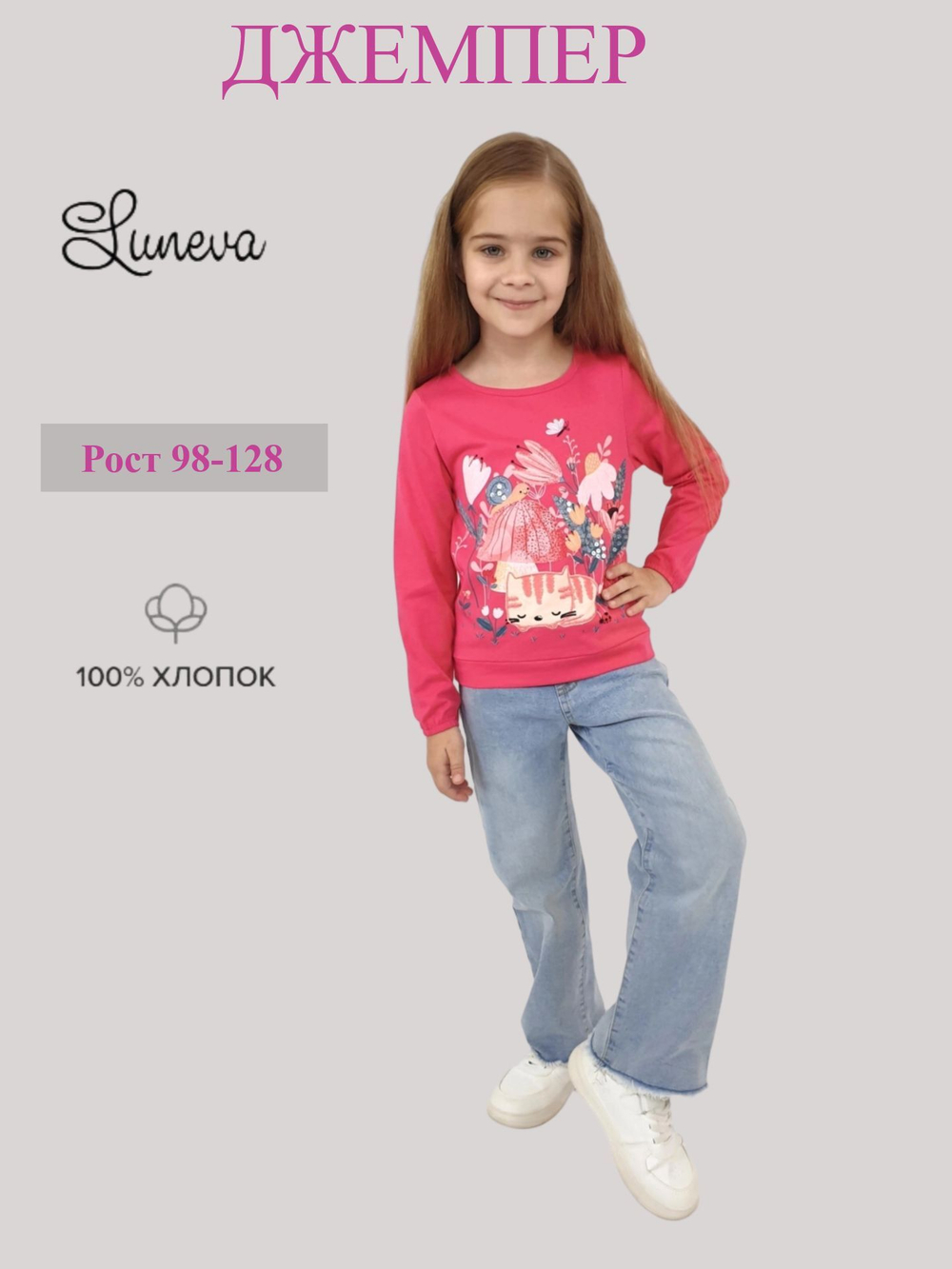 ДЖЕМПЕР

Luneva

Рост 98-128

100% ХЛОПОК