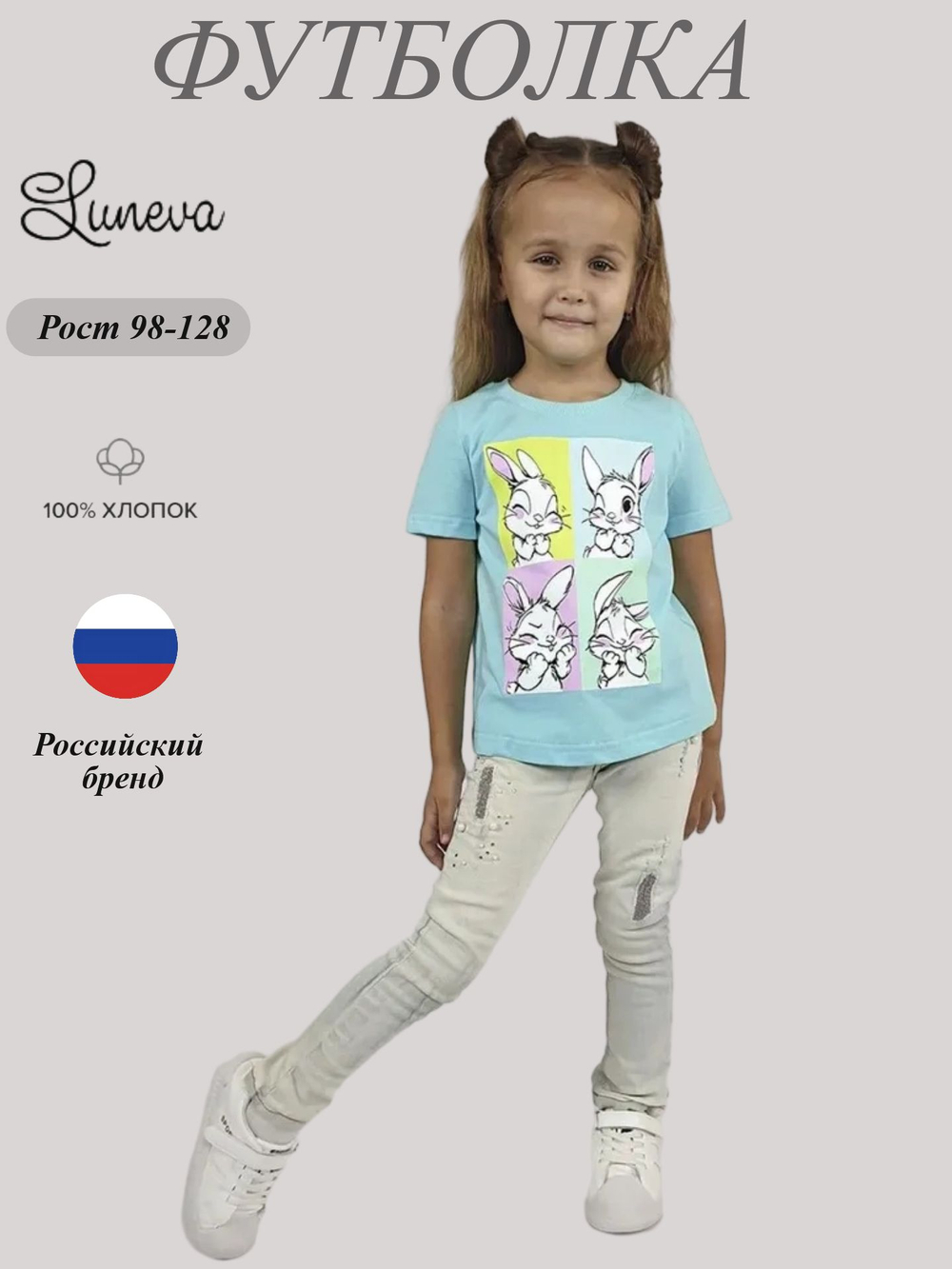 ФУТБОЛКА

Luneva

Рост 98-128

100% ХЛОПОК

Российский бренд