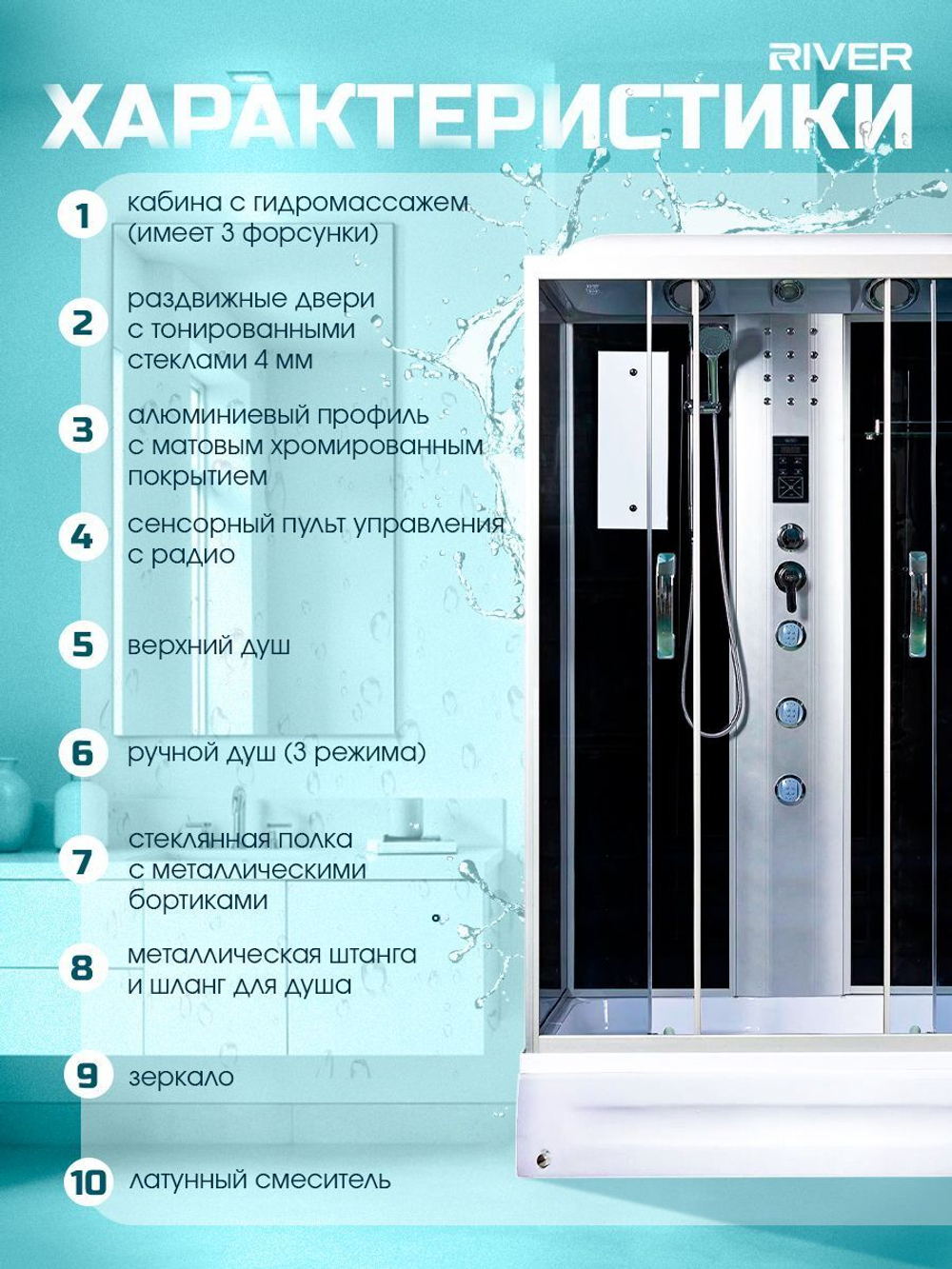 RIVER

ХАРАКТЕРИСТИКИ

1 кабина с гидромассажем (имеет 3 форсунки)

2 раздвижные двери с тонированными стеклами 4 мм

3 алюминиевый профиль с матовым хромированным покрытием

4 сенсорный пульт управления с радио

5 верхний душ

6 ручной душ (3 режима)

7 стеклянная полка с металлическими бортиками

8 металлическая штанга и шланг для душа

9 зеркало

10 латунный смеситель