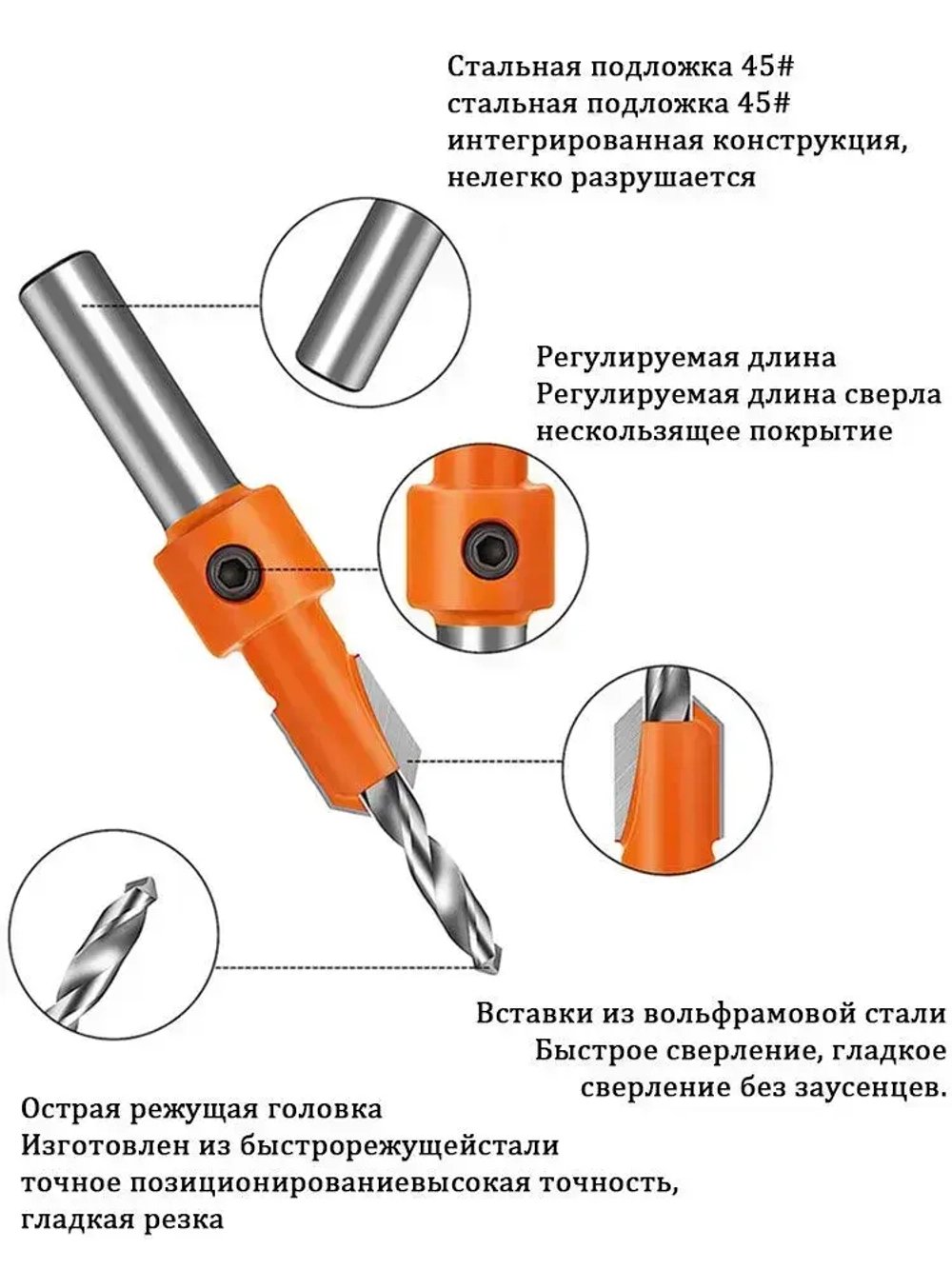 Стальная подложка 45#
стальная подложка 45#
интегрированная конструкция,
нелегко разрушается

Регулируемая длина
Регулируемая длина сверла
нескользящее покрытие

Вставки из вольфрамовой стали
Быстрое сверление, гладкое
сверление без заусенцев.

Острая режущая головка
Изготовлен из быстрорежущейстали
точное позиционированиевысокая точность,
гладкая резка