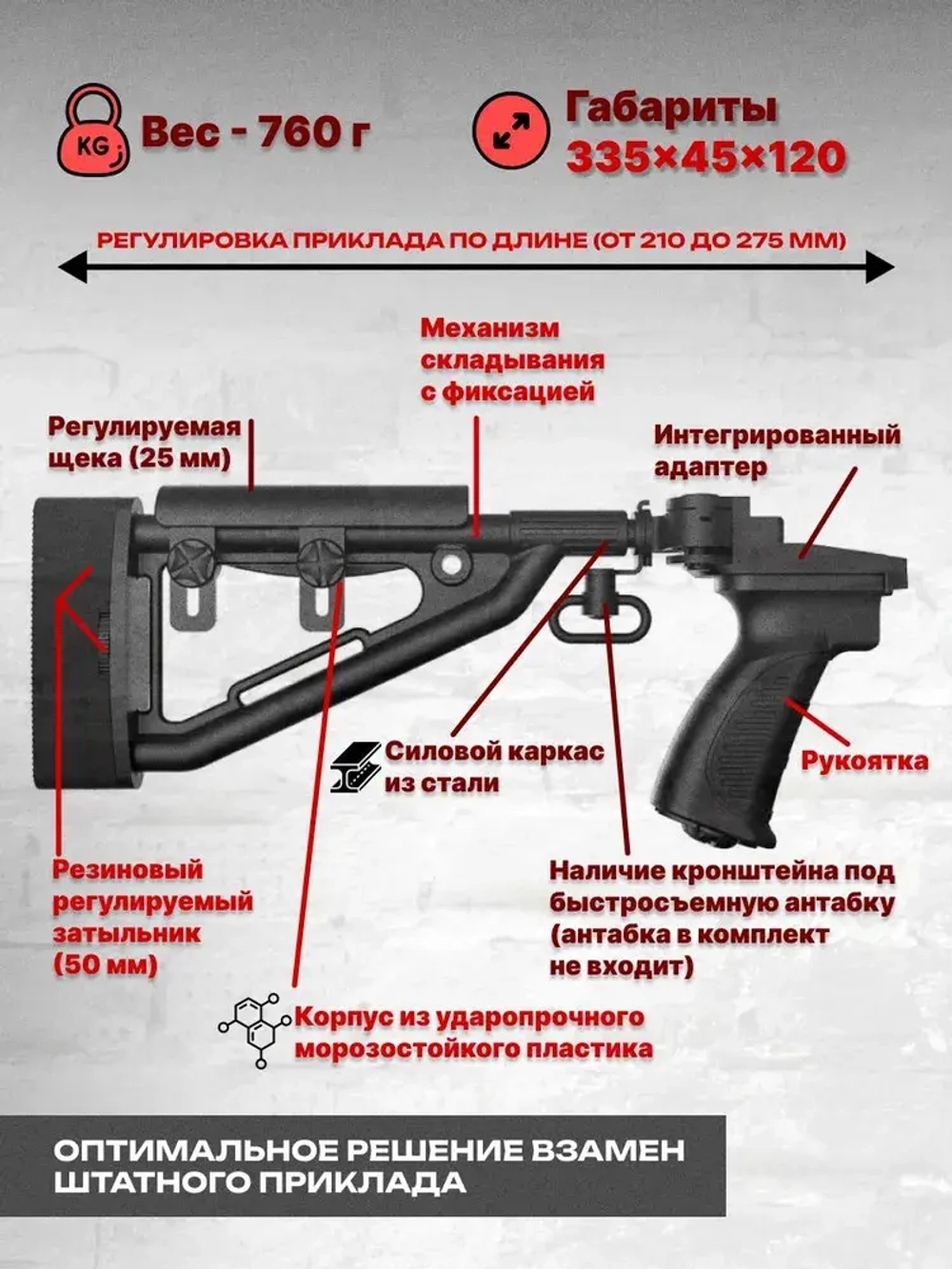 KG Вес - 760 г

Габариты 335×45×120

РЕГУЛИРОВКА ПРИКЛАДА ПО ДЛИНЕ (ОТ 210 ДО 275 ММ)

Механизм складывания с фиксацией

Регулируемая щека (25 мм)

Интегрированный адаптер

Силовой каркас из стали

Рукоятка

Резиновый регулируемый затыльник (50 мм)

Наличие кронштейна под быстросъемную антабку (антабка в комплект не входит)

Корпус из ударопрочного морозостойкого пластика

ОПТИМАЛЬНОЕ РЕШЕНИЕ ВЗАМЕН ШТАТНОГО ПРИКЛАДА