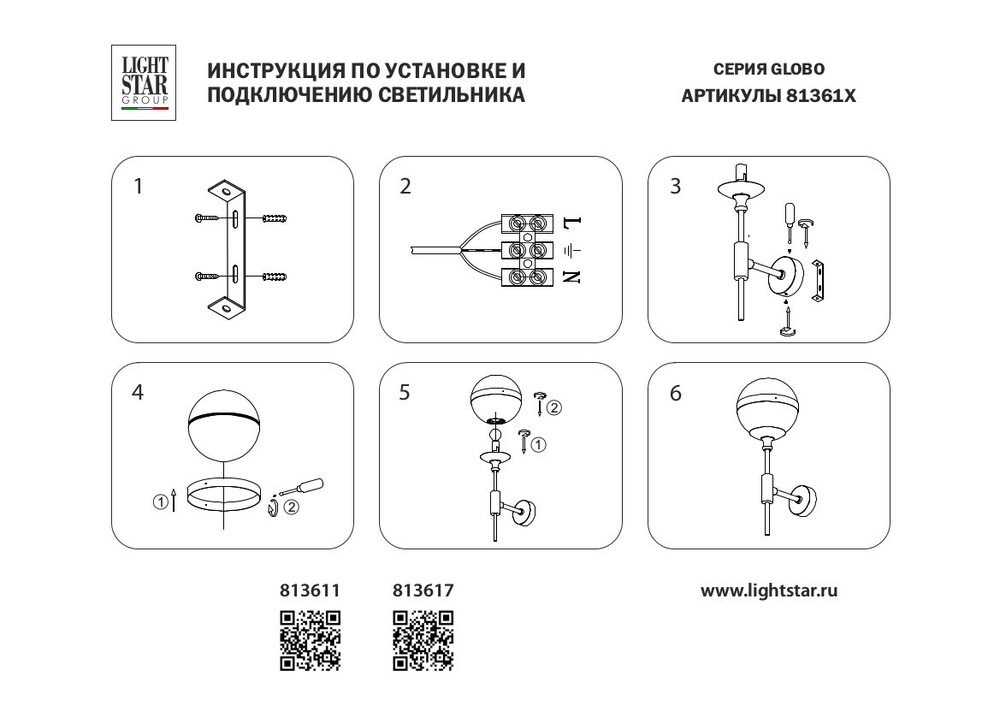 LIGHT STAR GROUP

ИНСТРУКЦИЯ ПО УСТАНОВКЕ И ПОДКЛЮЧЕНИЮ СВЕТИЛЬНИКА

СЕРИЯ GLOBO
АРТИКУЛЫ 81361X

1

2

L
N

3

4

① ②

5

② ①

6

813611 813617

www.lightstar.ru