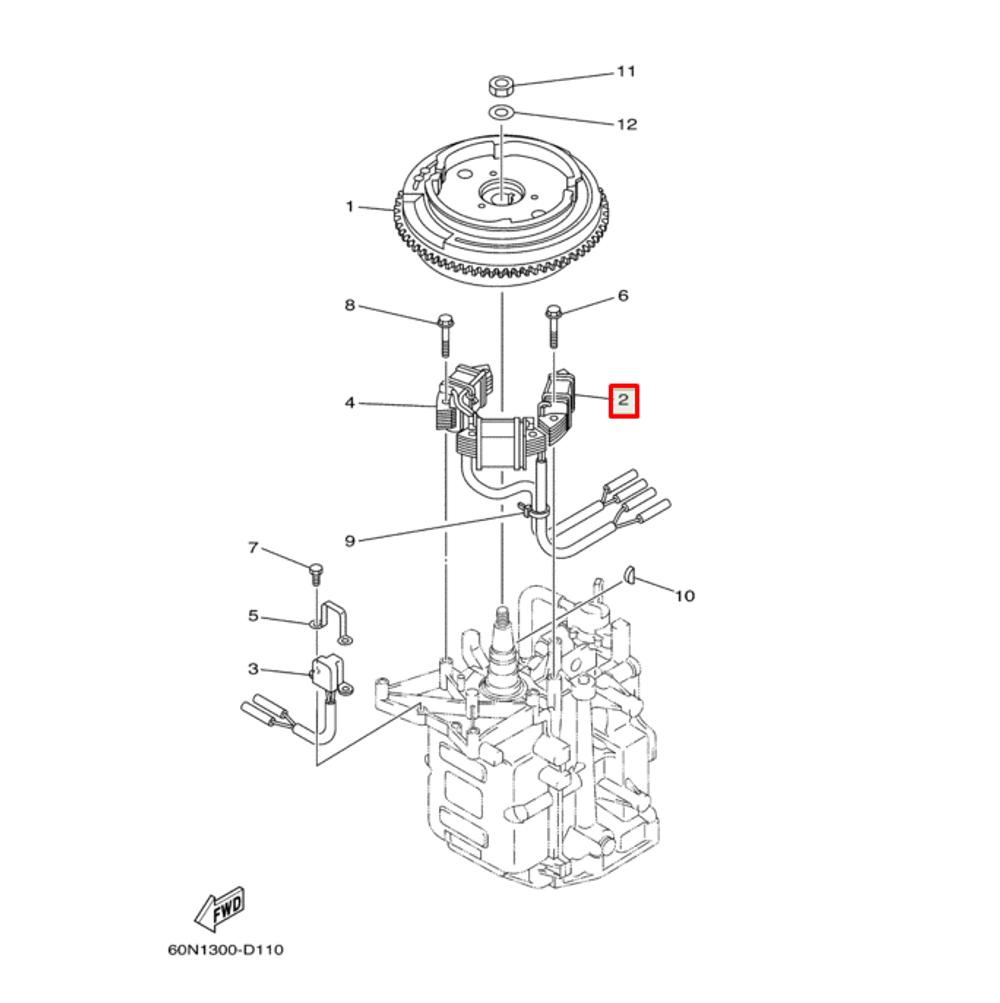 11
12
1
8
6
4
2
9
7
10
5
3
FWD
60N1300-D110