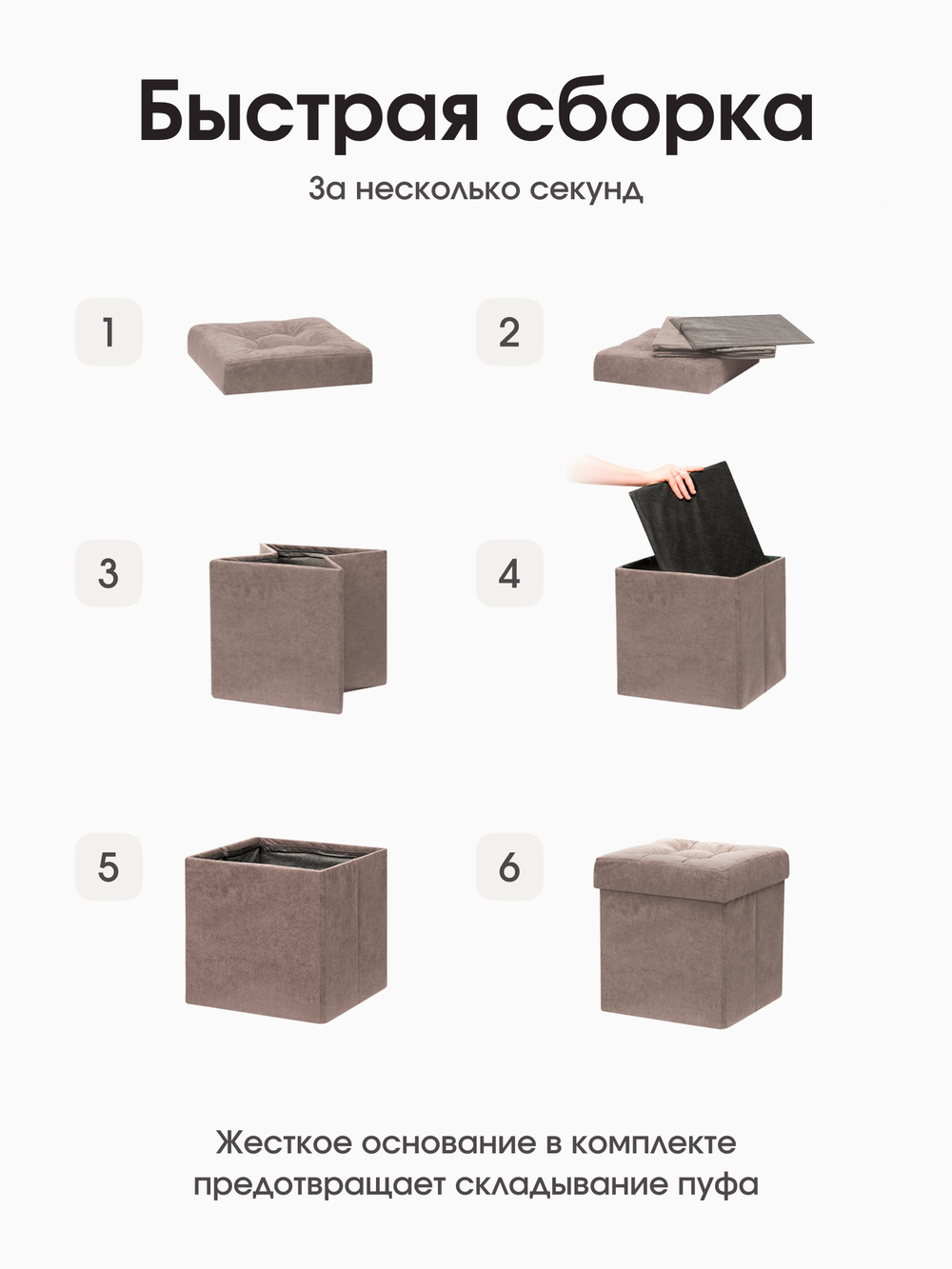 Быстрая сборка

За несколько секунд

1

2

3

4

5

6

Жесткое основание в комплекте предотвращает складывание пуфа