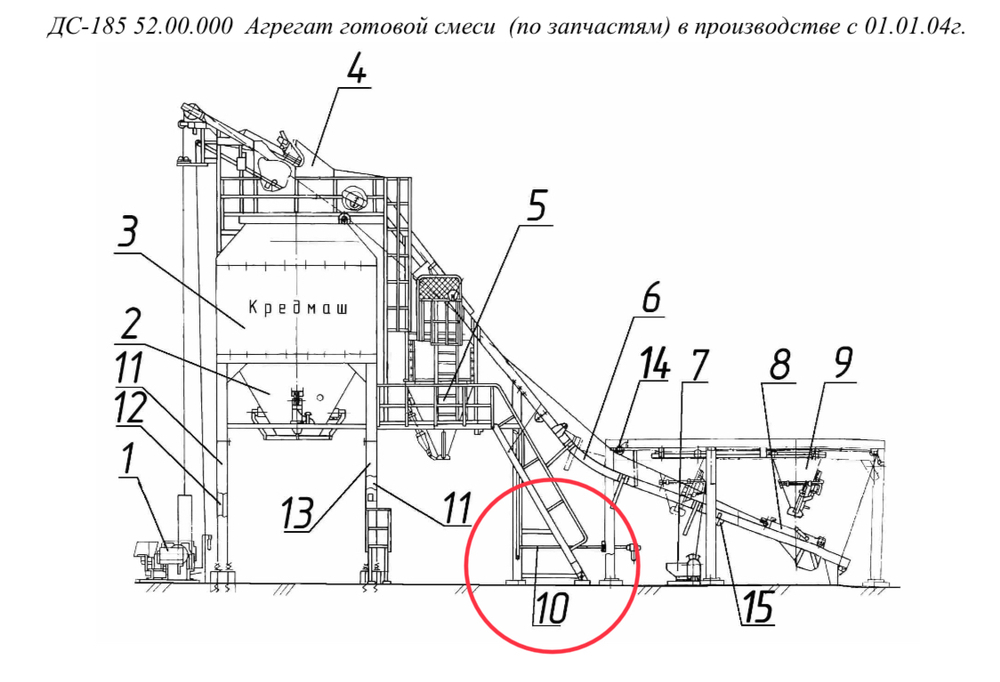 ДС-185 52.00.000 Агрегат готовой смеси (по запчастям) в производстве с 01.01.04г.

4
5
3
Кредмаш
6
2
11
14
7
8
9
12
1
13
11
10
15