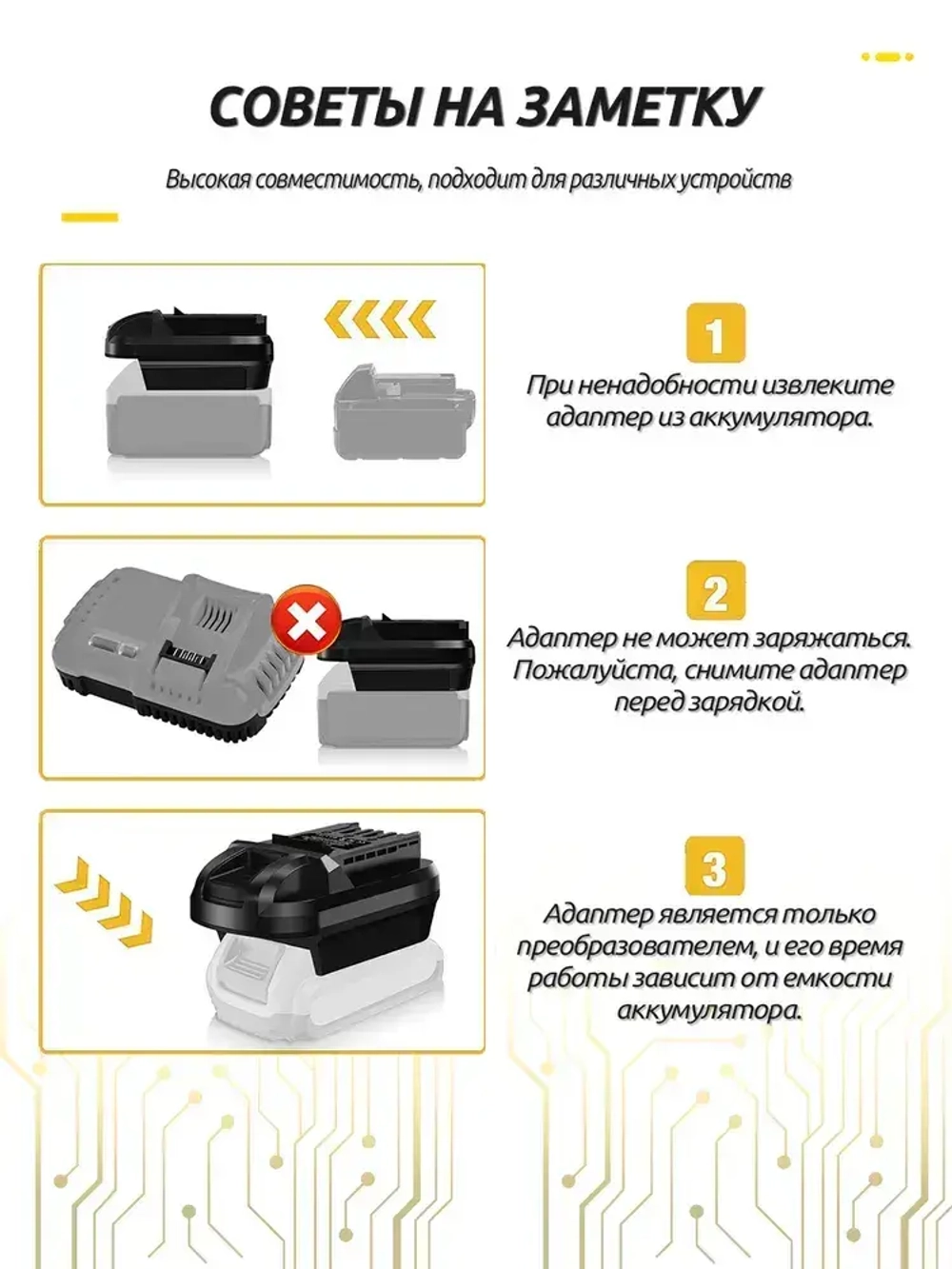 СОВЕТЫ НА ЗАМЕТКУ

Высокая совместимость, подходит для различных устройств

1

При ненадобности извлеките адаптер из аккумулятора.

2

Адаптер не может заряжаться. Пожалуйста, снимите адаптер перед зарядкой.

3

Адаптер является только преобразователем, и его время работы зависит от емкости аккумулятора.