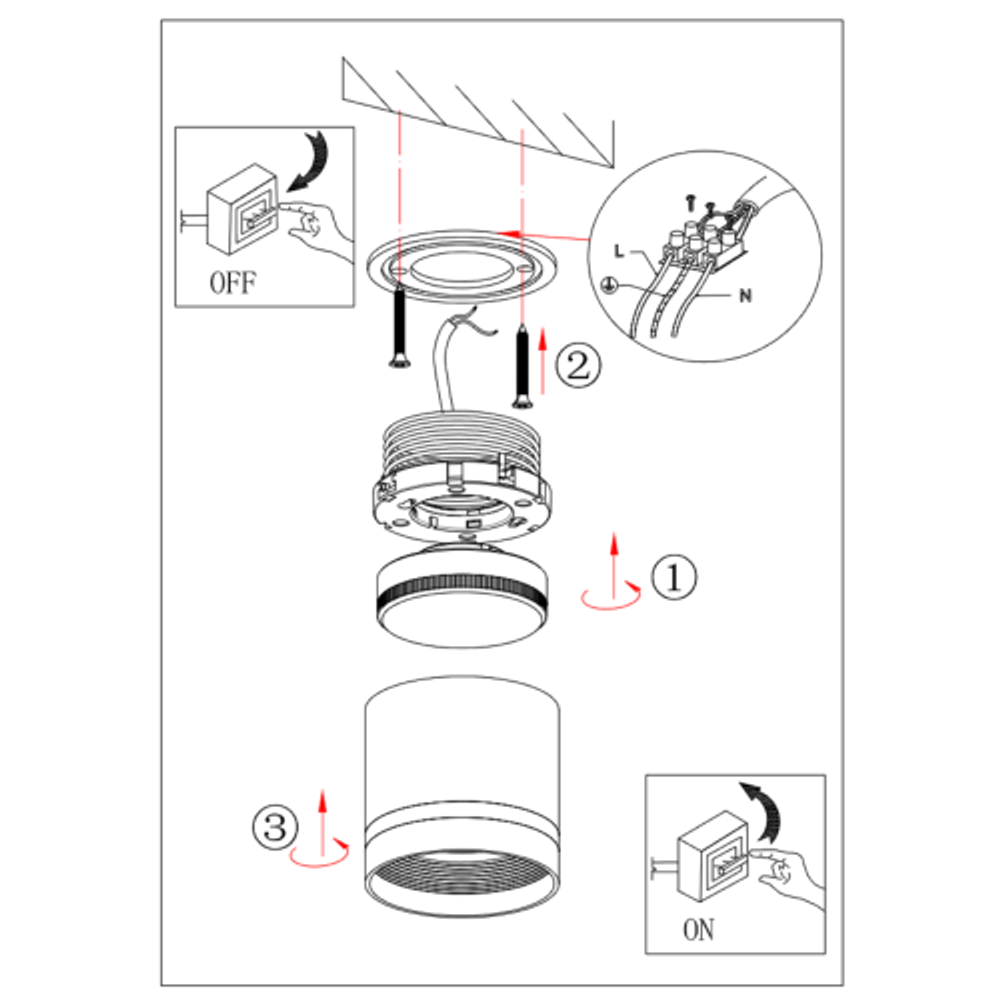 OFF

L
N

2

1

3

ON