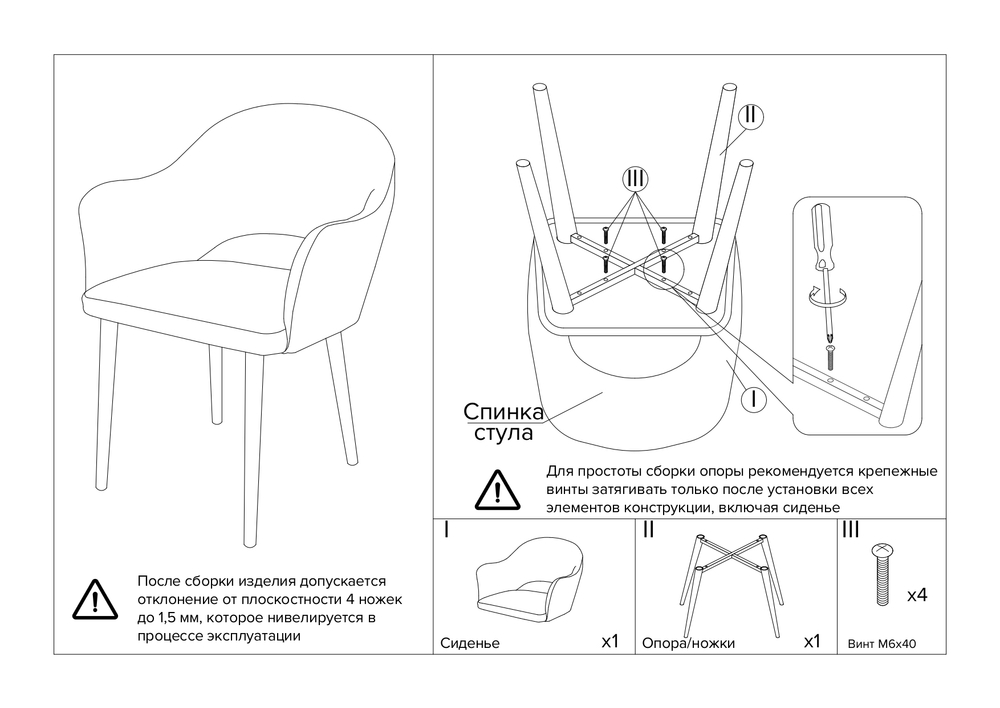 После сборки изделия допускается отклонение от плоскостности 4 ножек до 1,5 мм, которое нивелируется в процессе эксплуатации

II

III

I

Спинка стула

Для простоты сборки опоры рекомендуется крепежные винты затягивать только после установки всех элементов конструкции, включая сиденье

I

Сиденье x1

II

Опора/ножки x1

III

x4

Винт М6х40