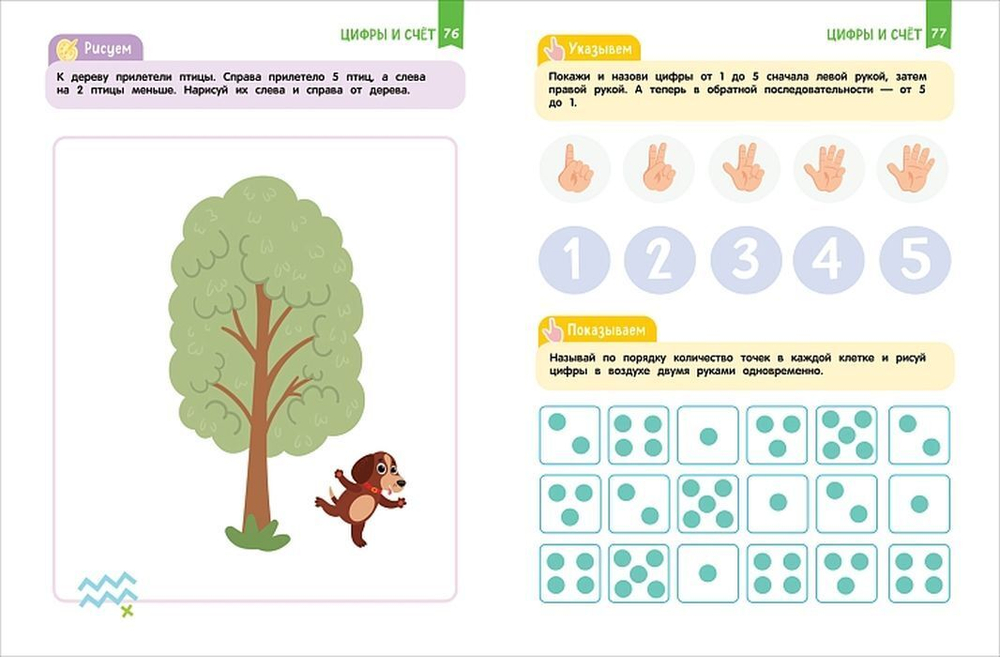 ЦИФРЫ И СЧЁТ 76

Рисуем

К дереву прилетели птицы. Справа прилетело 5 птиц, а слева на 2 птицы меньше. Нарисуй их слева и справа от дерева.

ЦИФРЫ И СЧЁТ 77

Указываем

Покажи и назови цифры от 1 до 5 сначала левой рукой, затем правой рукой. А теперь в обратной последовательности — от 5 до 1.

1 2 3 4 5

Показываем

Называй по порядку количество точек в каждой клетке и рисуй цифры в воздухе двумя руками одновременно.