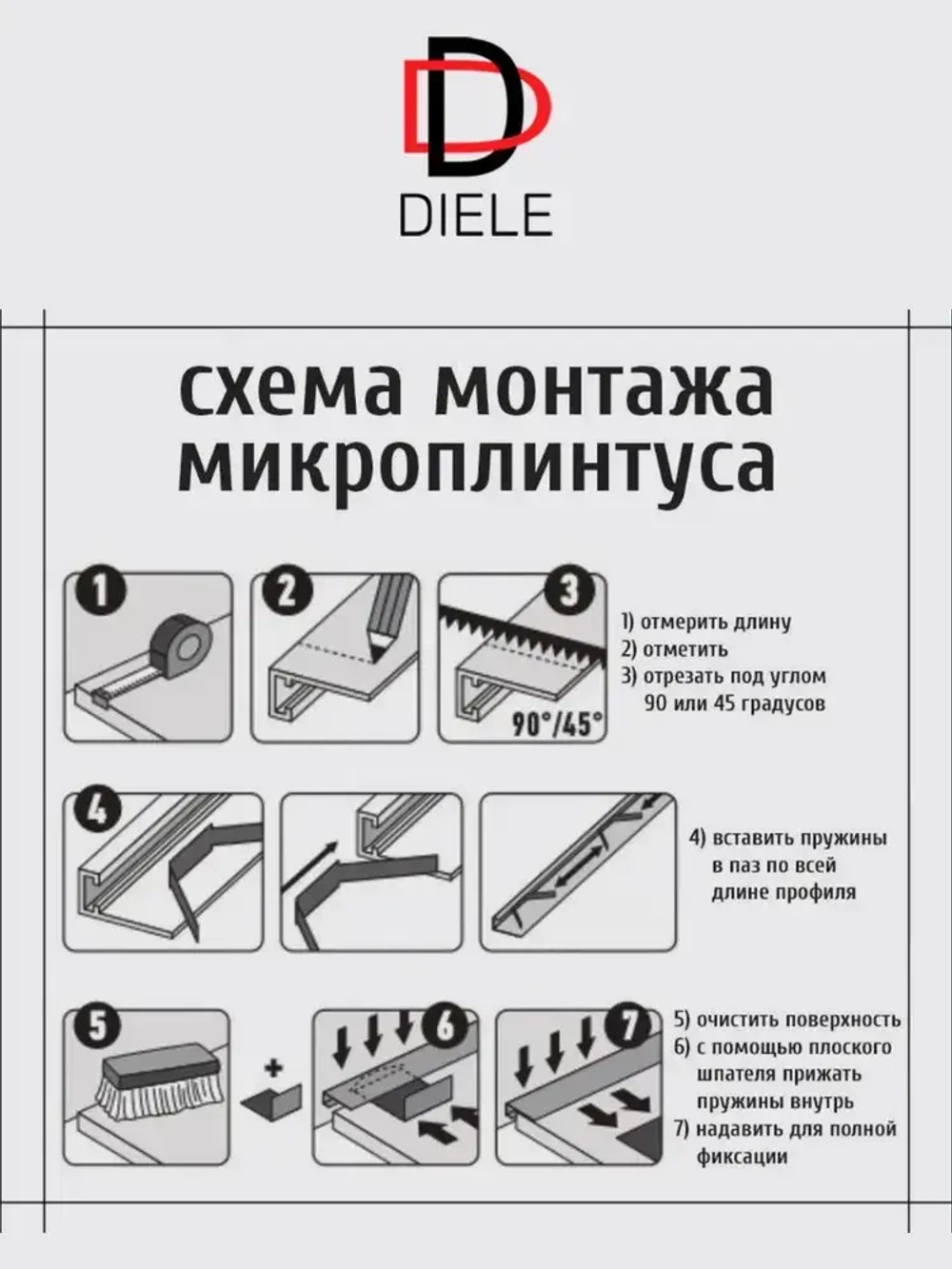 DIELE

схема монтажа микроплинтуса

1

2

3

90°/45°

1) отмерить длину
2) отметить
3) отрезать под углом 90 или 45 градусов

4

4) вставить пружины в паз по всей длине профиля

5

+

6

7

5) очистить поверхность
6) с помощью плоского шпателя прижать пружины внутрь
7) надавить для полной фиксации