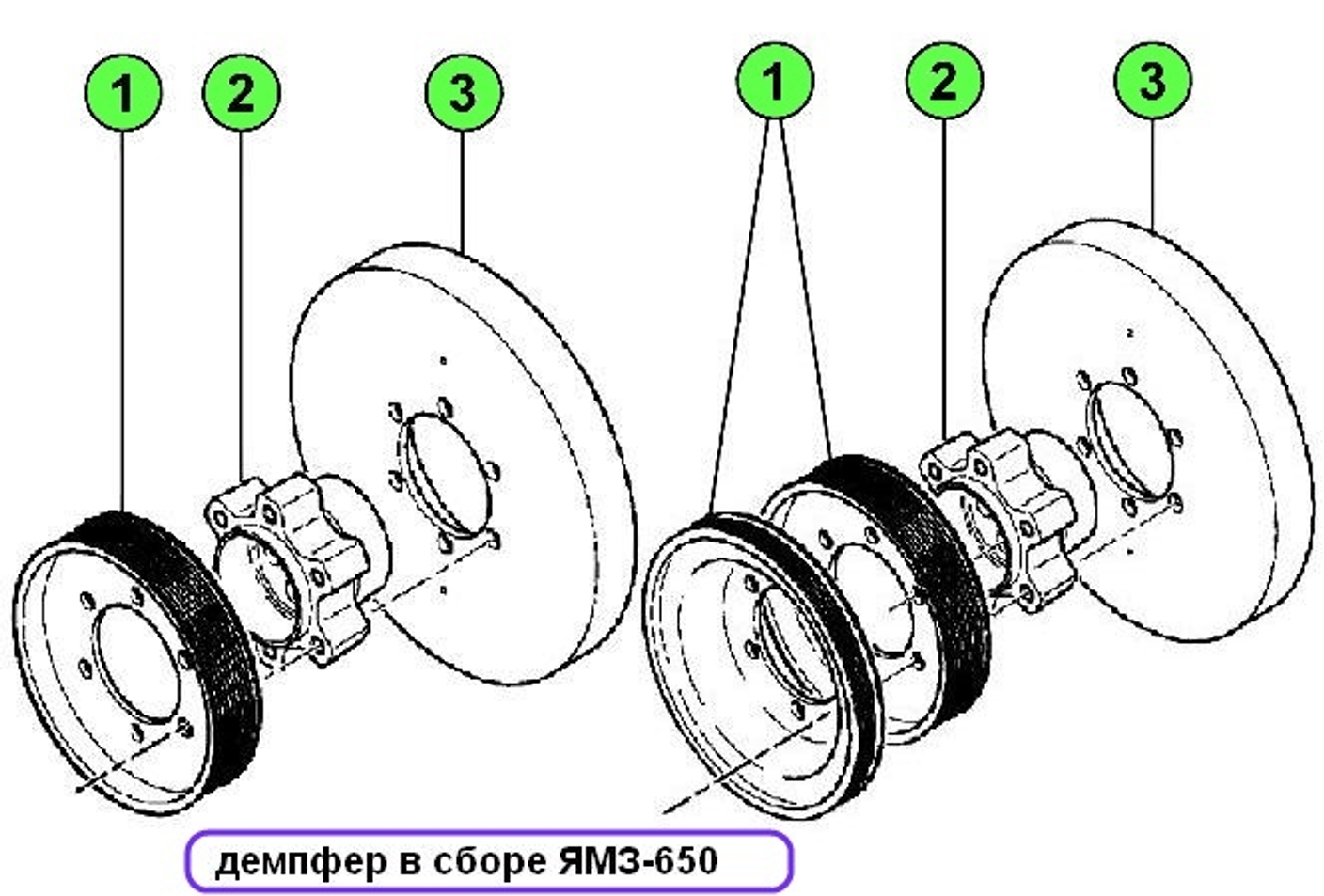 1
2
3
1
2
3
демпфер в сборе ЯМЗ-650