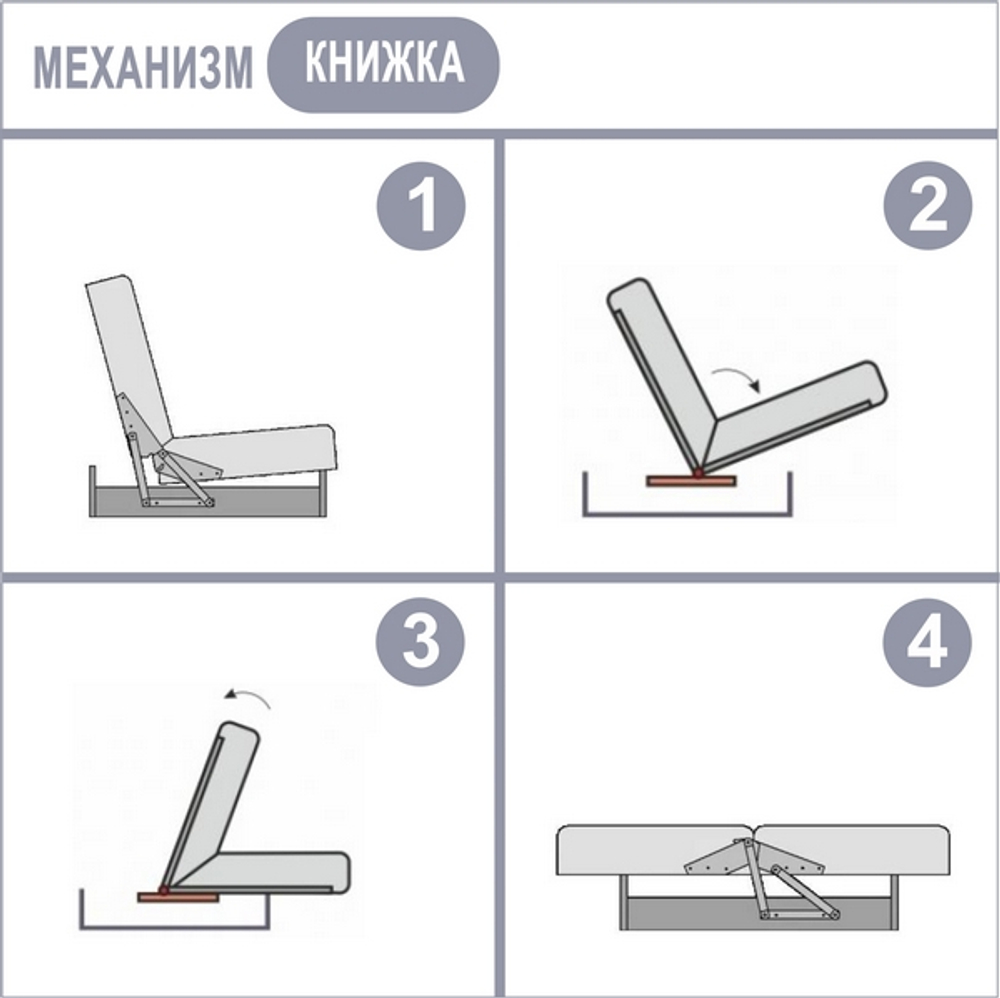 МЕХАНИЗМ КНИЖКА

1

2

3

4