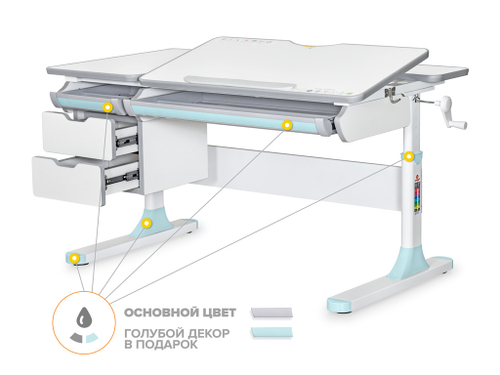 ОСНОВНОЙ ЦВЕТ

ГОЛУБОЙ ДЕКОР
В ПОДАРОК