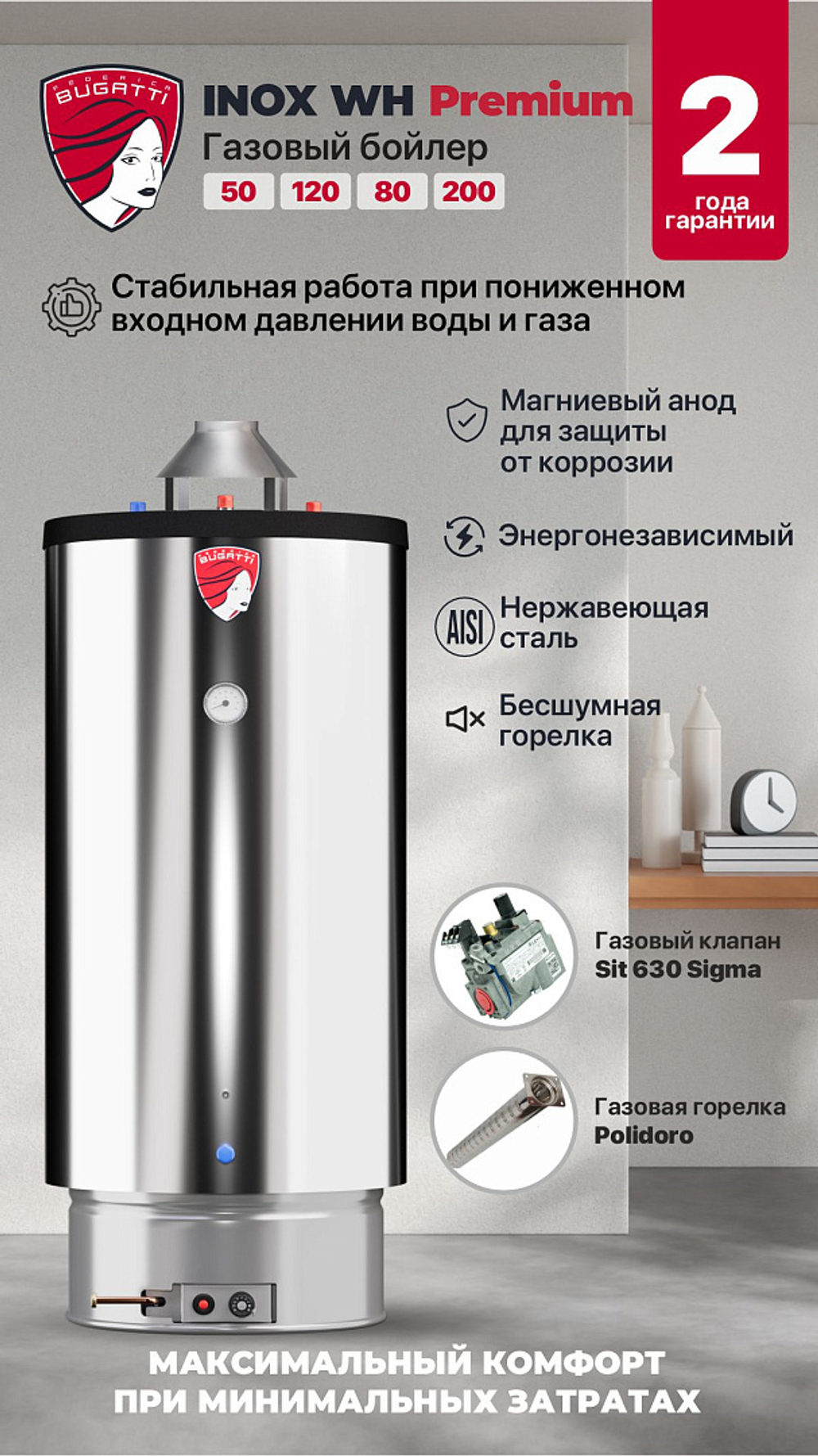 FEDERICA BUGATTI

INOX WH Premium
Газовый бойлер
50 120 80 200

2
года гарантии

Стабильная работа при пониженном входном давлении воды и газа

Магниевый анод для защиты от коррозии

Энергонезависимый

AISI Нержавеющая сталь

Бесшумная горелка

FEDERICA BUGATTI

Газовый клапан Sit 630 Sigma

Газовая горелка Polidoro

МАКСИМАЛЬНЫЙ КОМФОРТ ПРИ МИНИМАЛЬНЫХ ЗАТРАТАХ