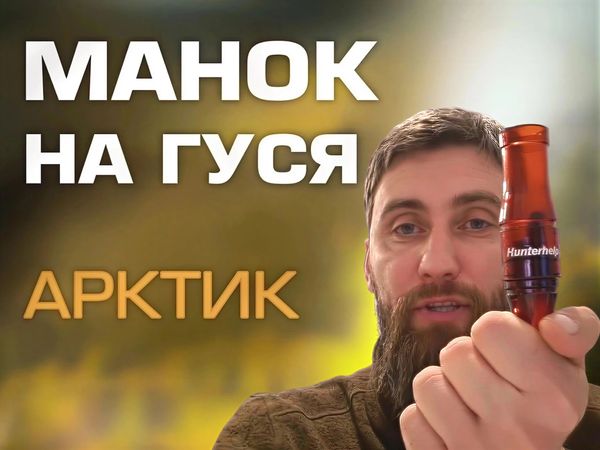 МАНОК НА ГУСЯ

АРКТИК

Hunterhelp