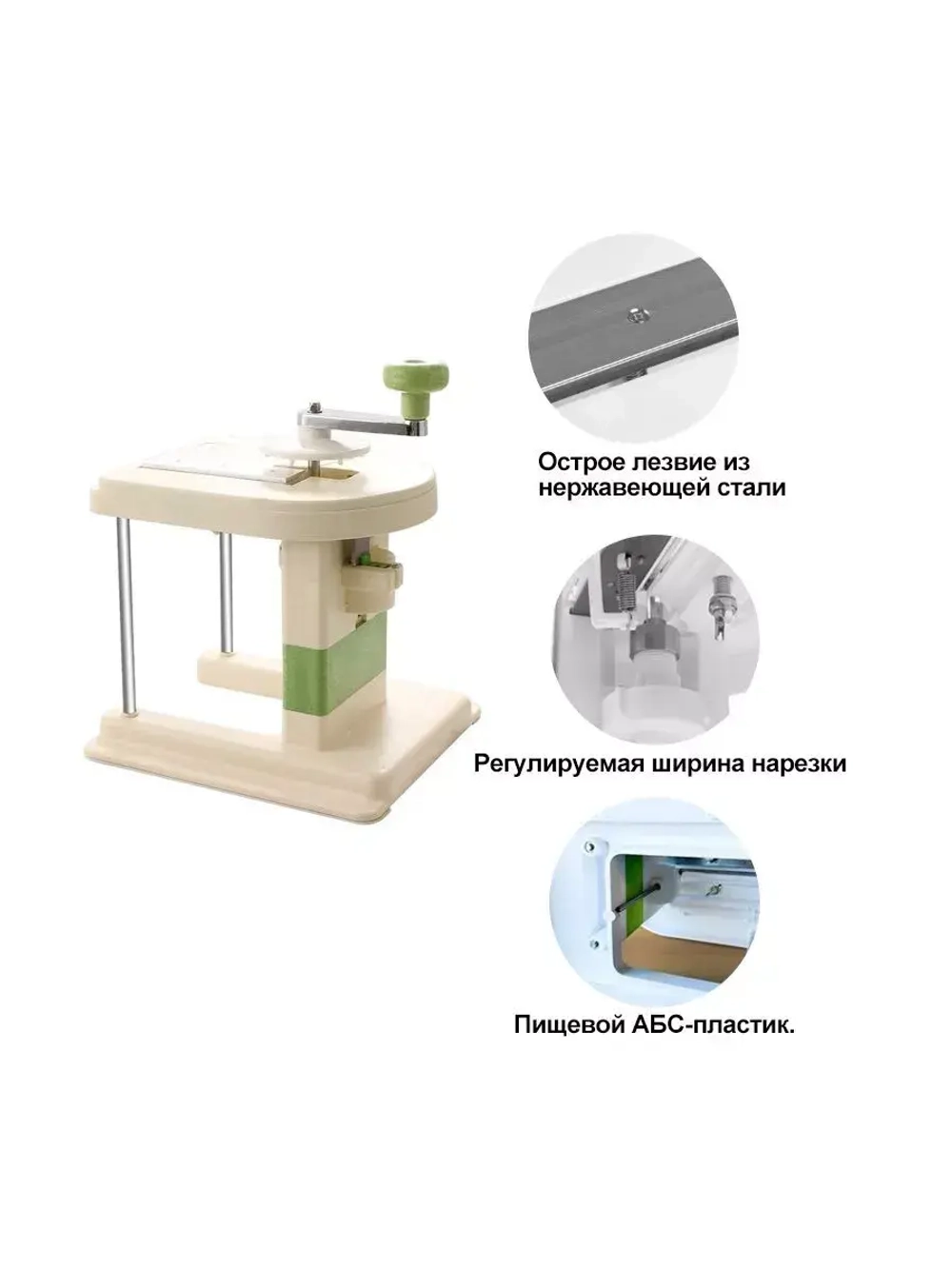 Острое лезвие из нержавеющей стали

Регулируемая ширина нарезки

Пищевой АБС-пластик.