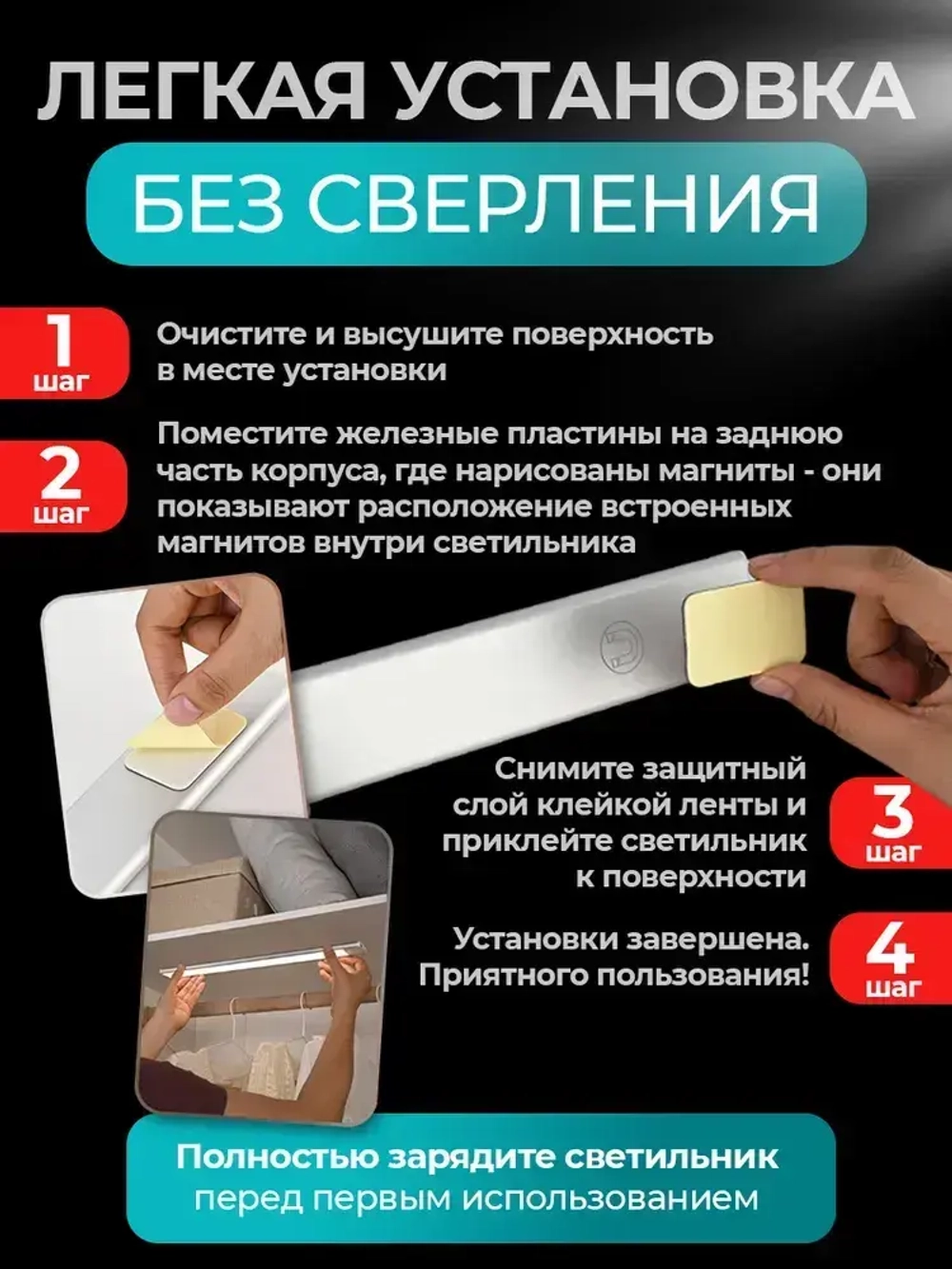 ЛЕГКАЯ УСТАНОВКА
БЕЗ СВЕРЛЕНИЯ

1 шаг
Очистите и высушите поверхность в месте установки

2 шаг
Поместите железные пластины на заднюю часть корпуса, где нарисованы магниты - они показывают расположение встроенных магнитов внутри светильника

Снимите защитный слой клейкой ленты и приклейте светильник к поверхности
3 шаг

Установки завершена. Приятного пользования!
4 шаг

Полностью зарядите светильник перед первым использованием