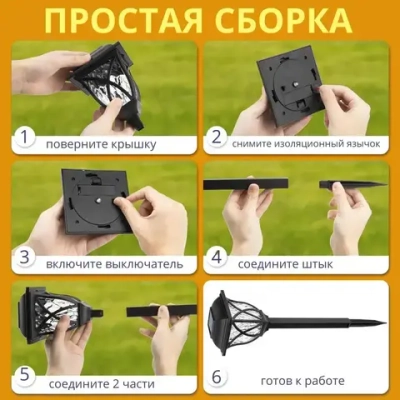 ПРОСТАЯ СБОРКА

1 поверните крышку

2 снимите изоляционный язычок

3 включите выключатель

4 соедините штык

5 соедините 2 части

6 готов к работе