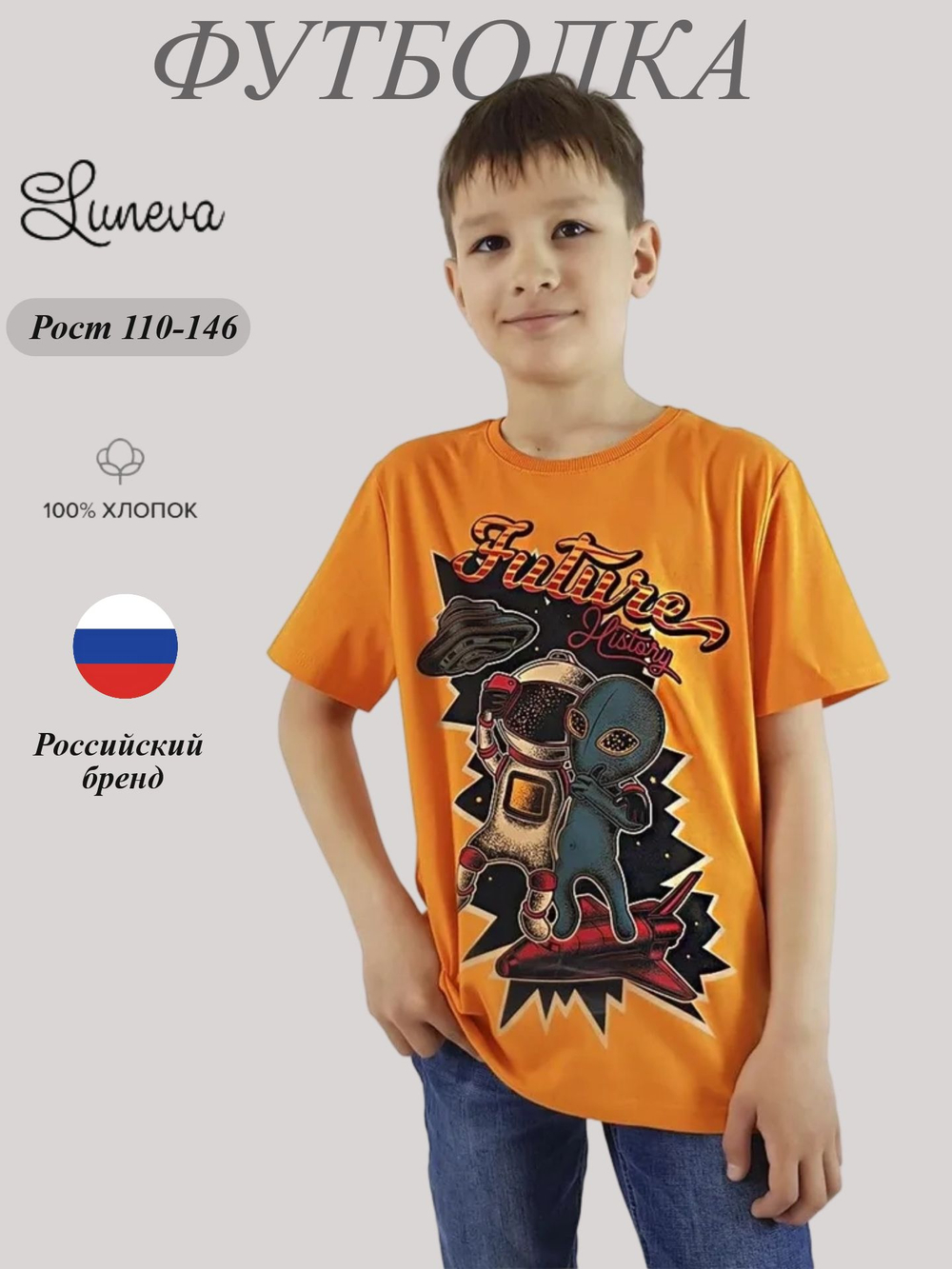 ФУТБОЛКА

Luneva

Рост 110-146

100% ХЛОПОК

Российский бренд

Future History