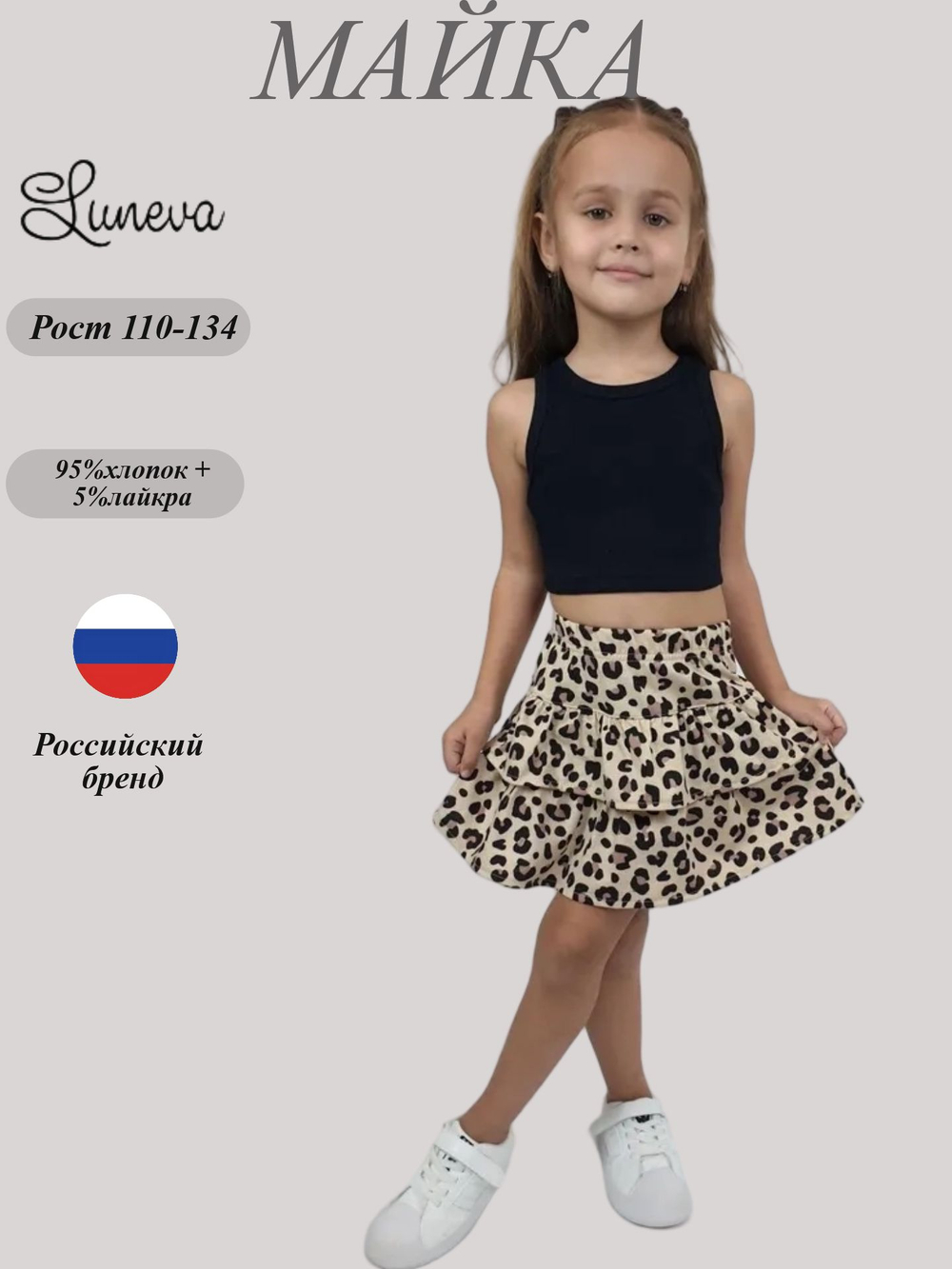 МАЙКА

Luneva

Рост 110-134

95%хлопок + 5%лайкра

Российский бренд