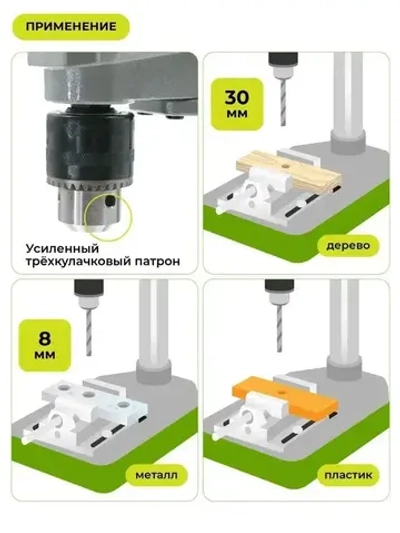 ПРИМЕНЕНИЕ

Усиленный трёхкулачковый патрон

30 мм

дерево

8 мм

металл

пластик