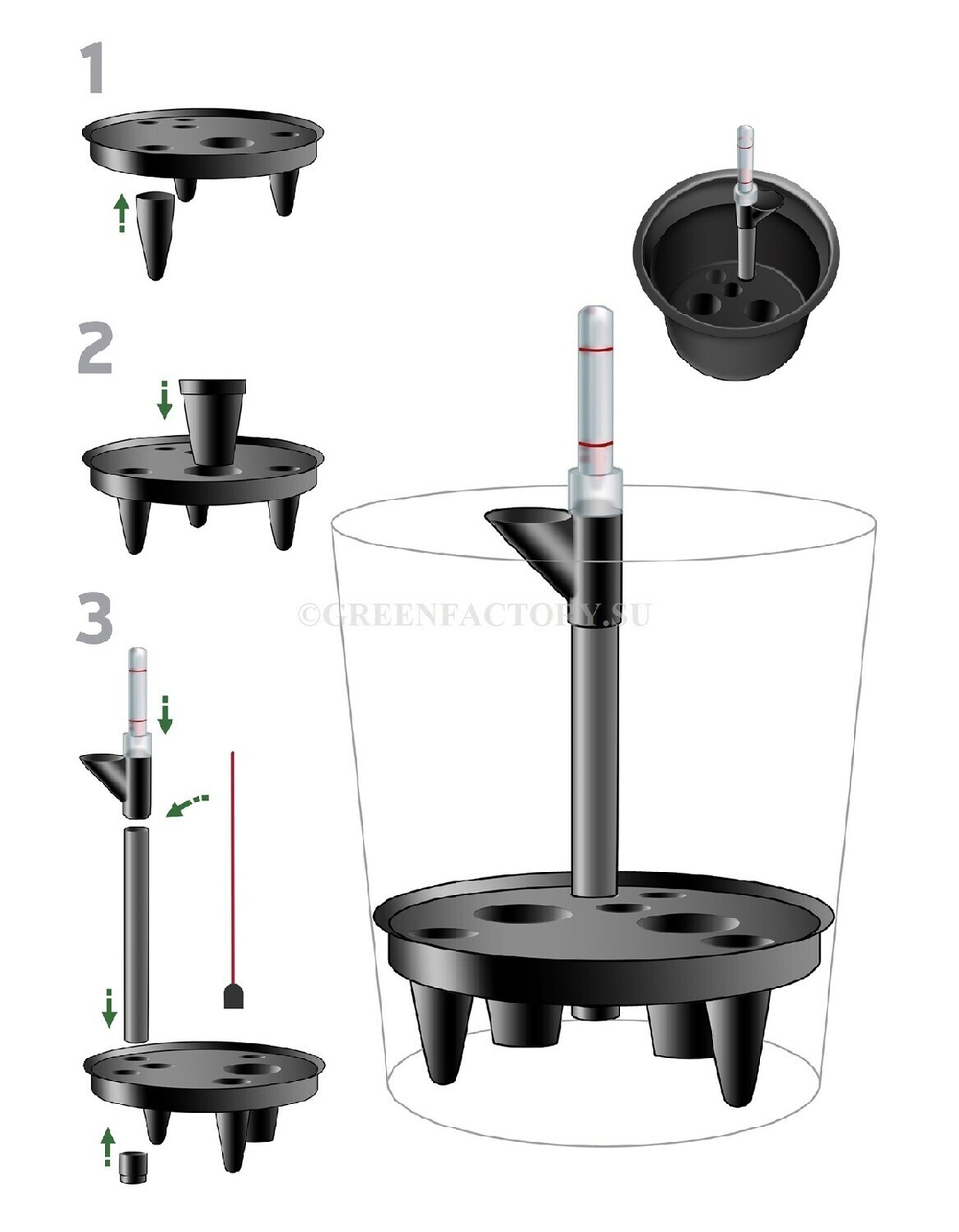 1

2

3

©GREENFACTORY.SU