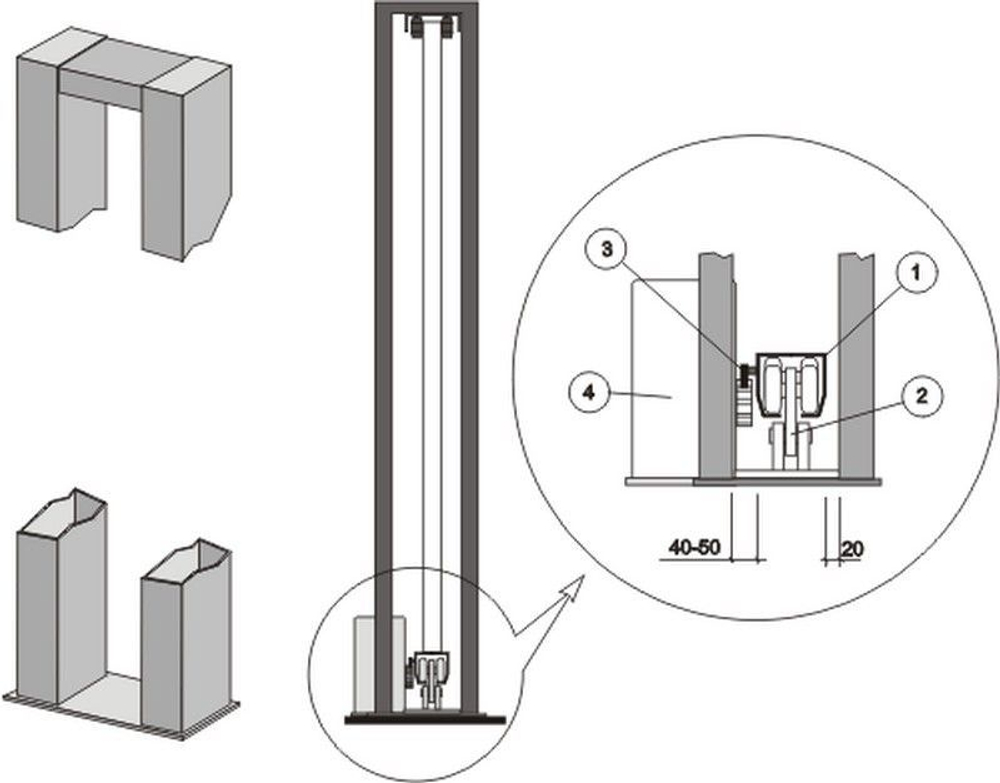 3
1
4
2
40-50
20