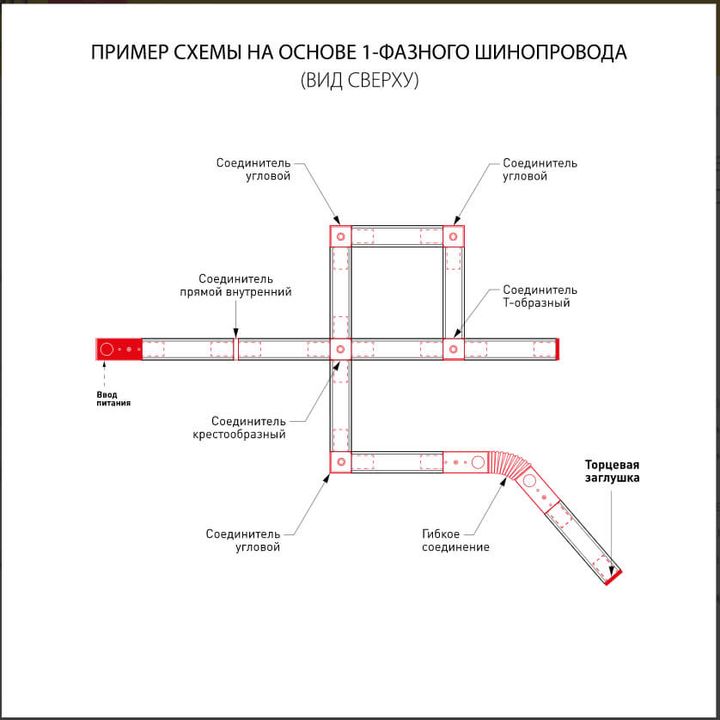 ПРИМЕР СХЕМЫ НА ОСНОВЕ 1-ФАЗНОГО ШИНОПРОВОДА
(ВИД СВЕРХУ)

Соединитель
угловой

Соединитель
угловой

Соединитель
прямой внутренний

Соединитель
Т-образный

Ввод
питания

Соединитель
крестообразный

Торцевая
заглушка

Соединитель
угловой

Гибкое
соединение