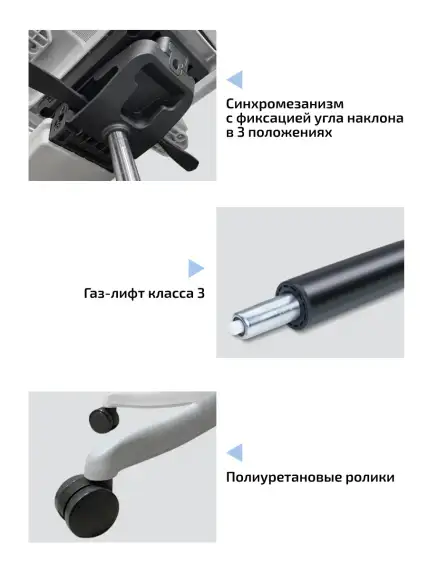 Синхромезанизм
с фиксацией угла наклона
в 3 положениях

Газ-лифт класса 3

Полиуретановые ролики